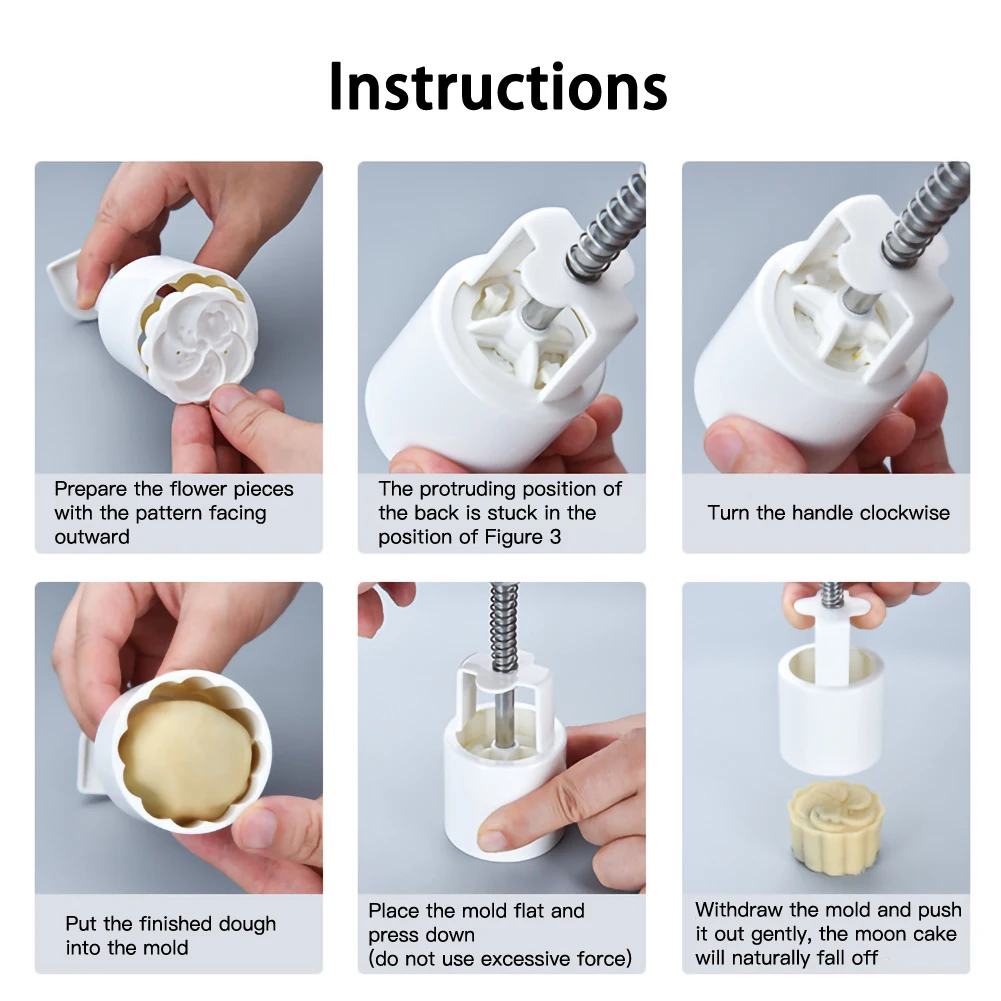 Instructions

Prepare the flower pieces with the pattern facing outward

The protruding position of the back is stuck in the position of Figure 3

Turn the handle clockwise

Put the finished dough into the mold

Place the mold flat and press down
(do not use excessive force)

Withdraw the mold and push it out gently, the moon cake will naturally fall off