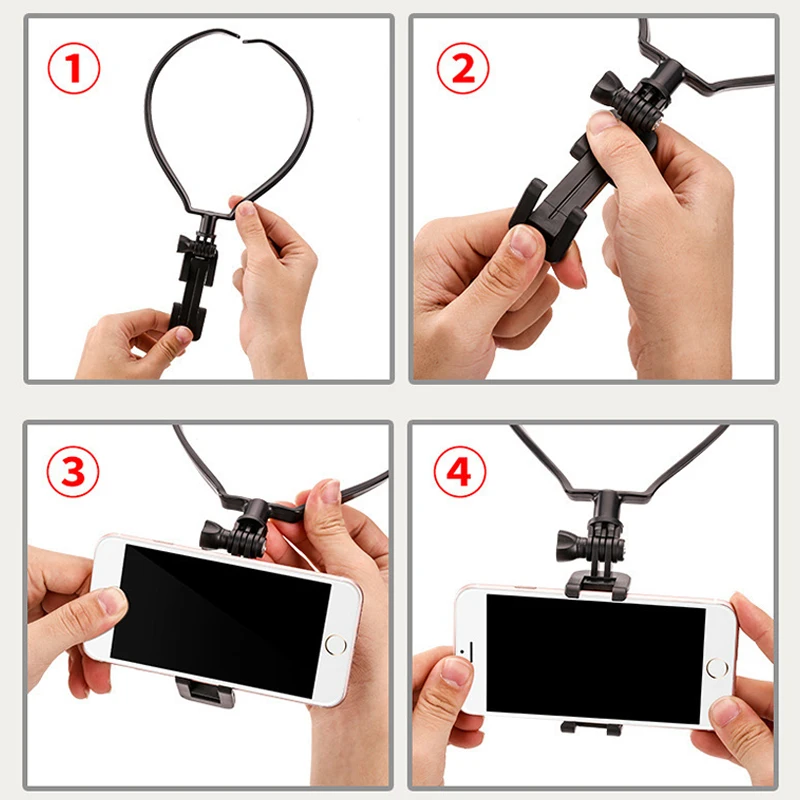 1

2

3

4