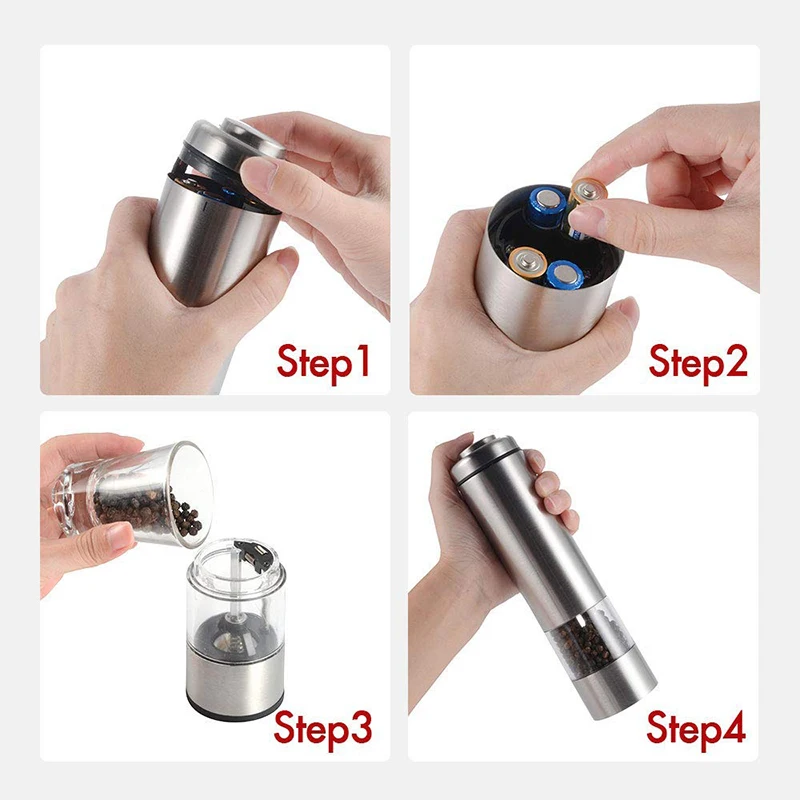 Step1

Step2

Step3

Step4