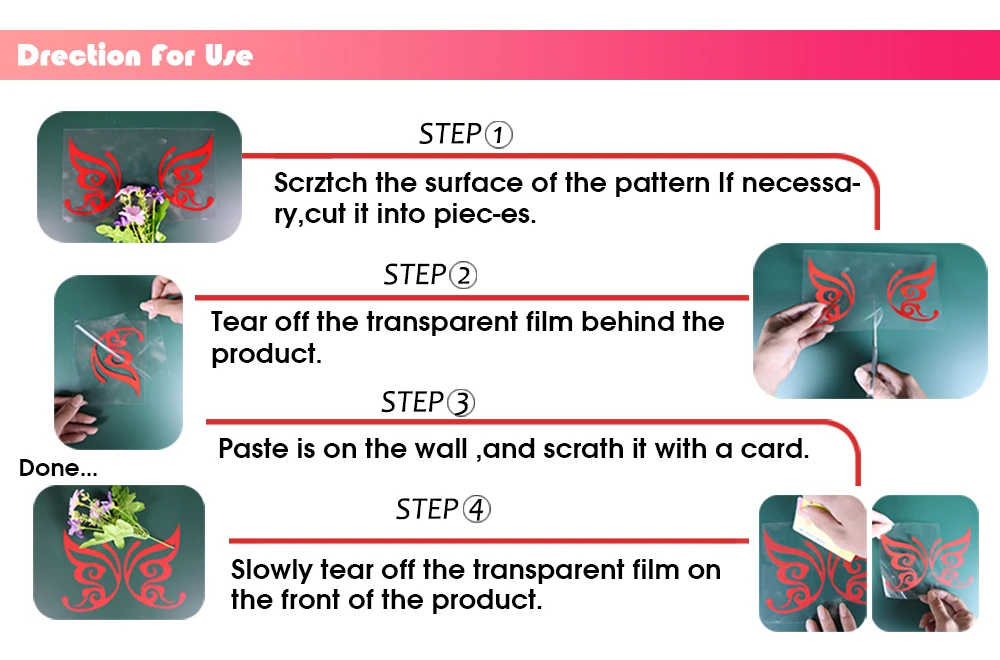 Drection For Use

STEP①

Scrztch the surface of the pattern If necessary,cut it into piec-es.

STEP②

Tear off the transparent film behind the product.

STEP③

Paste is on the wall ,and scrath it with a card.

Done...

STEP④

Slowly tear off the transparent film on the front of the product.