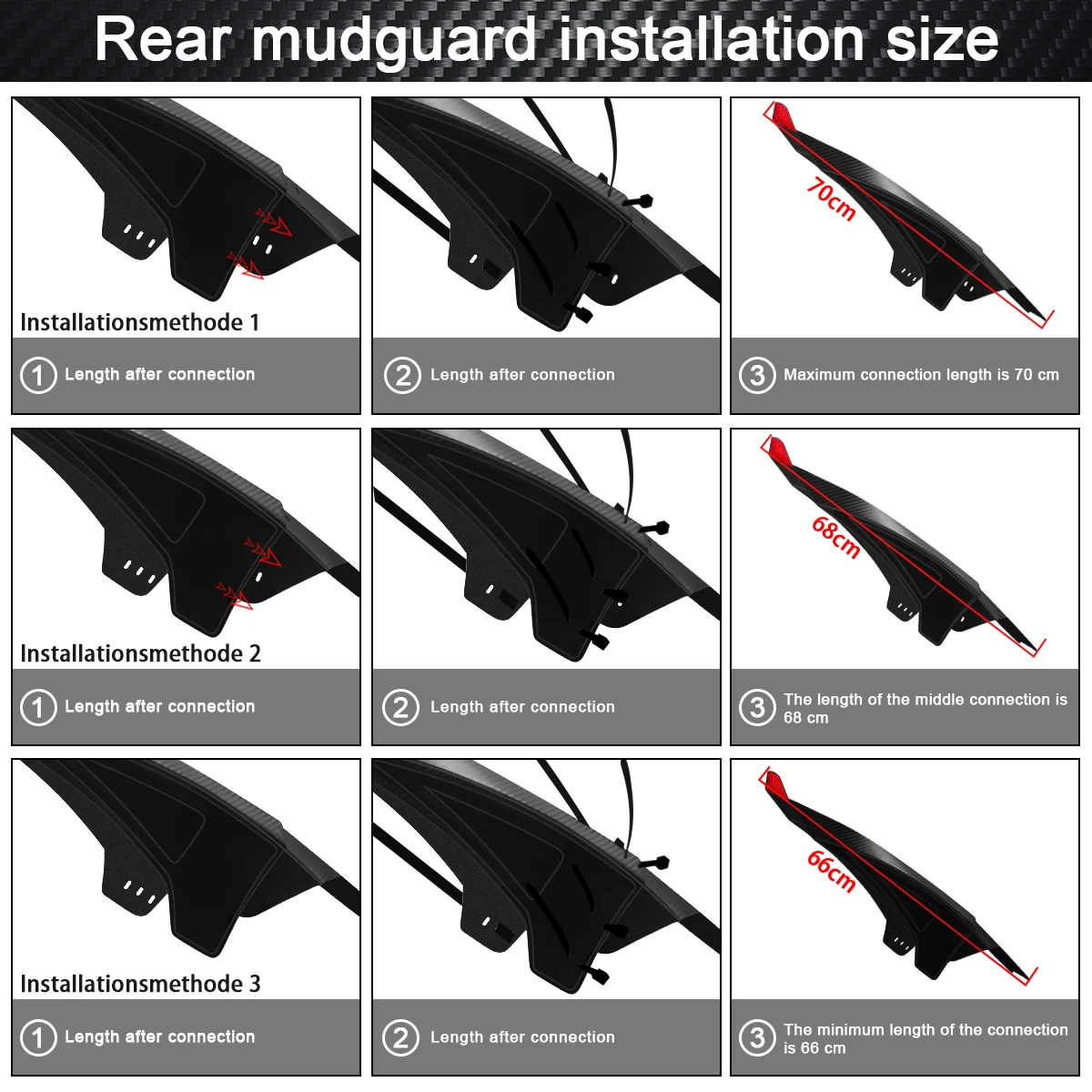 Rear mudguard installation size

Installationsmethode 1

① Length after connection

② Length after connection

70cm

③ Maximum connection length is 70 cm

Installationsmethode 2

① Length after connection

② Length after connection

68cm

③ The length of the middle connection is 68 cm

Installationsmethode 3

① Length after connection

② Length after connection

66cm

③ The minimum length of the connection is 66 cm