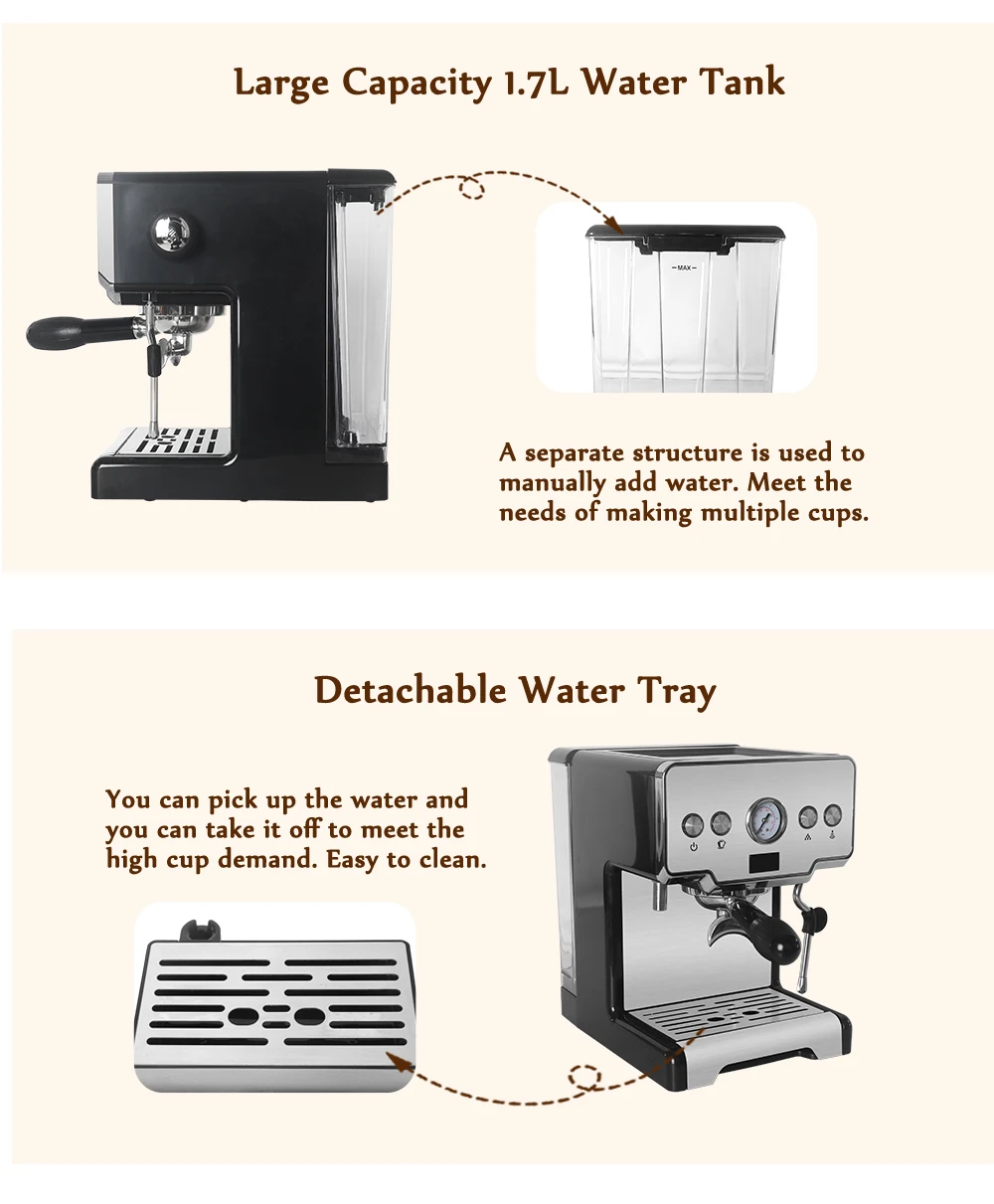 Large Capacity 1.7L Water Tank

MAX

A separate structure is used to manually add water. Meet the needs of making multiple cups.

Detachable Water Tray

You can pick up the water and you can take it off to meet the high cup demand. Easy to clean.