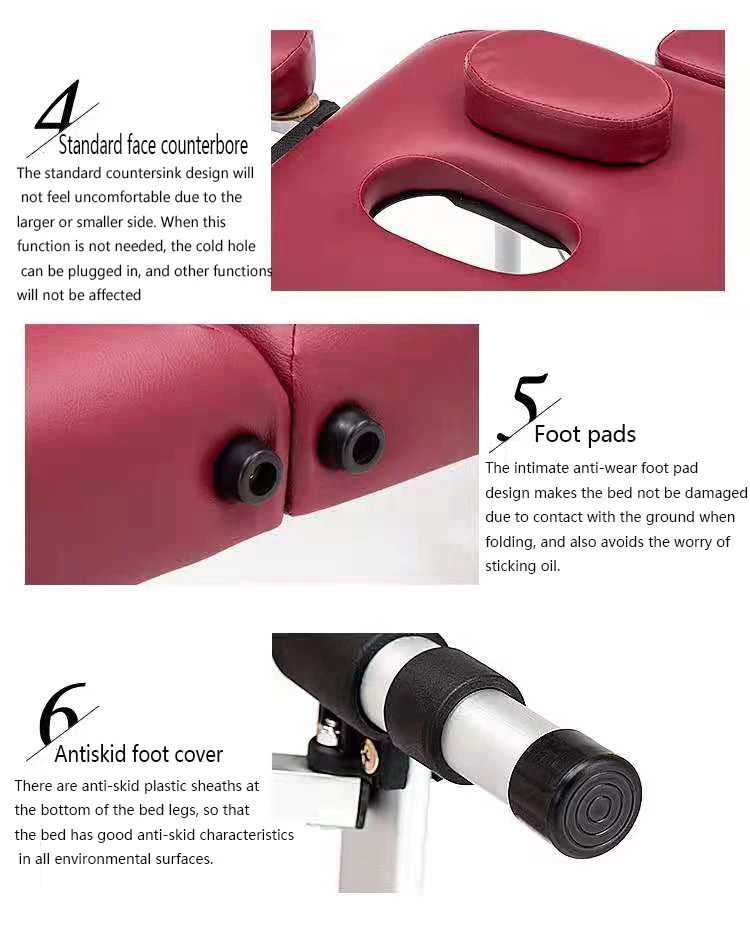 4
Standard face counterbore
The standard countersink design will not feel uncomfortable due to the larger or smaller side. When this function is not needed, the cold hole can be plugged in, and other functions will not be affected

5
Foot pads
The intimate anti-wear foot pad design makes the bed not be damaged due to contact with the ground when folding, and also avoids the worry of sticking oil.

6
Antiskid foot cover
There are anti-skid plastic sheaths at the bottom of the bed legs, so that the bed has good anti-skid characteristics in all environmental surfaces.