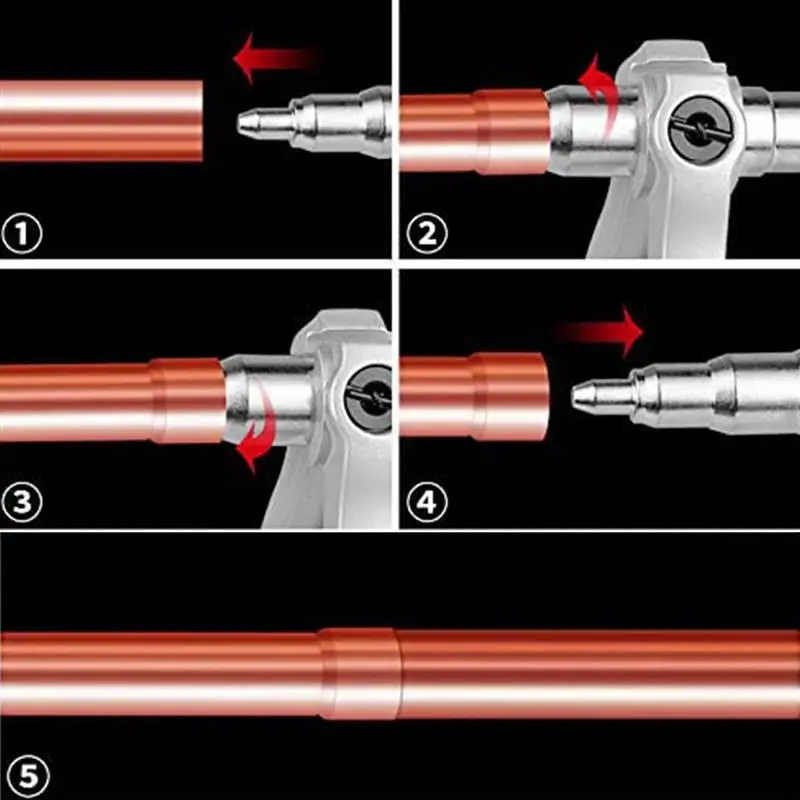 1
2
3
4
5