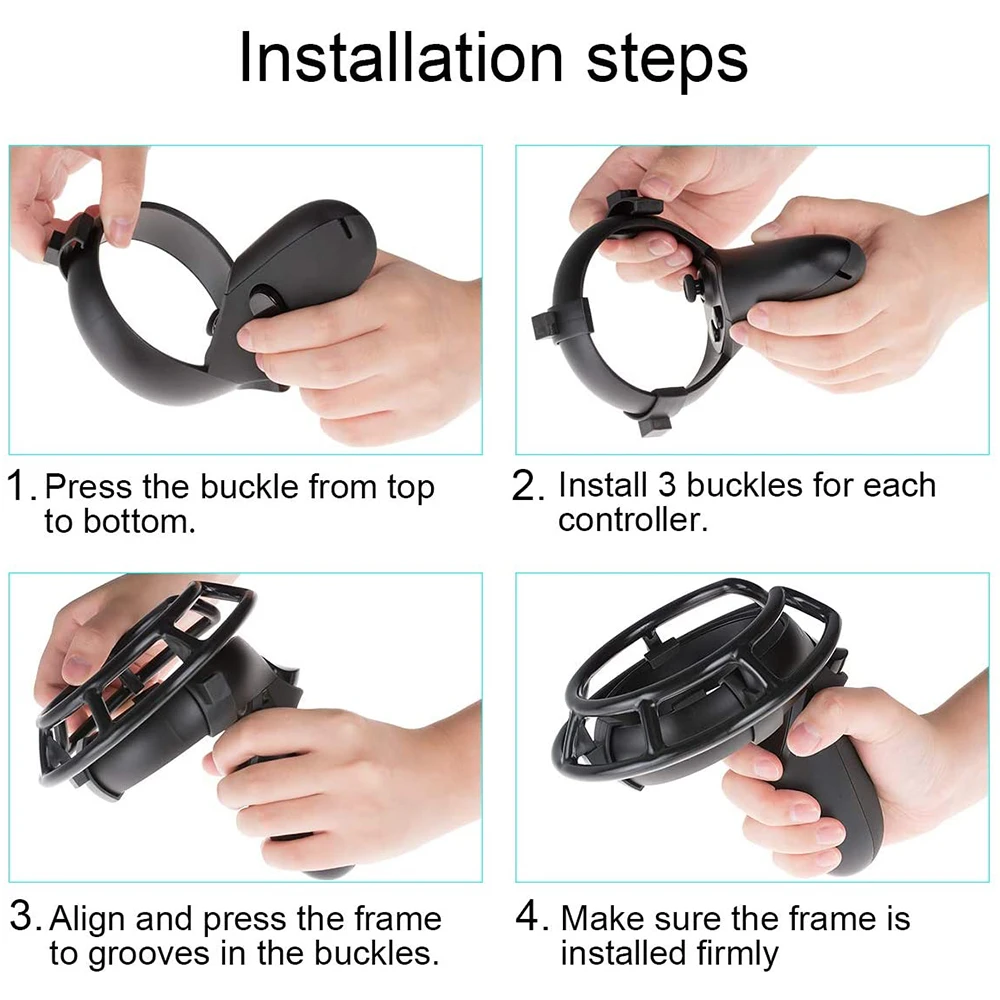 Installation steps

1. Press the buckle from top to bottom.

2. Install 3 buckles for each controller.

3. Align and press the frame to grooves in the buckles.

4. Make sure the frame is installed firmly