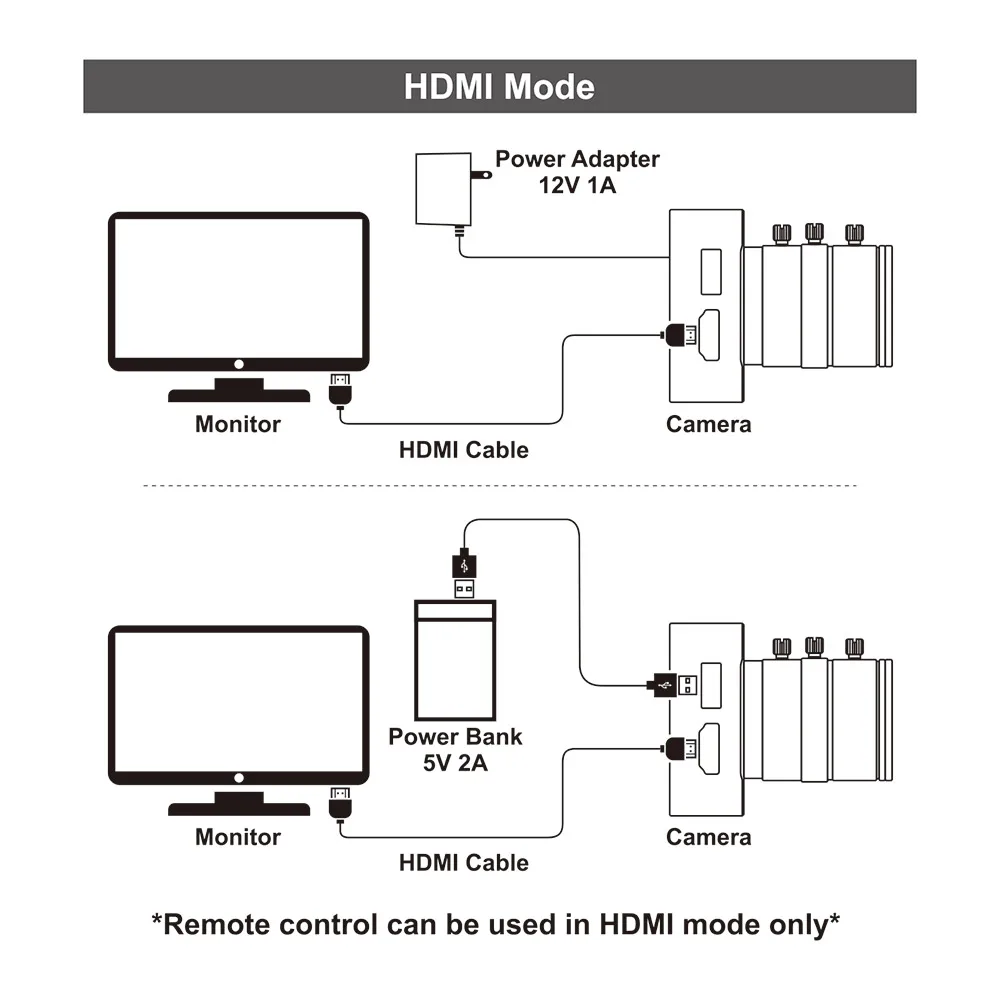 HDMI Mode

Power Adapter
12V 1A

Monitor

HDMI Cable

Camera

Power Bank
5V 2A

Monitor

HDMI Cable

Camera

*Remote control can be used in HDMI mode only*