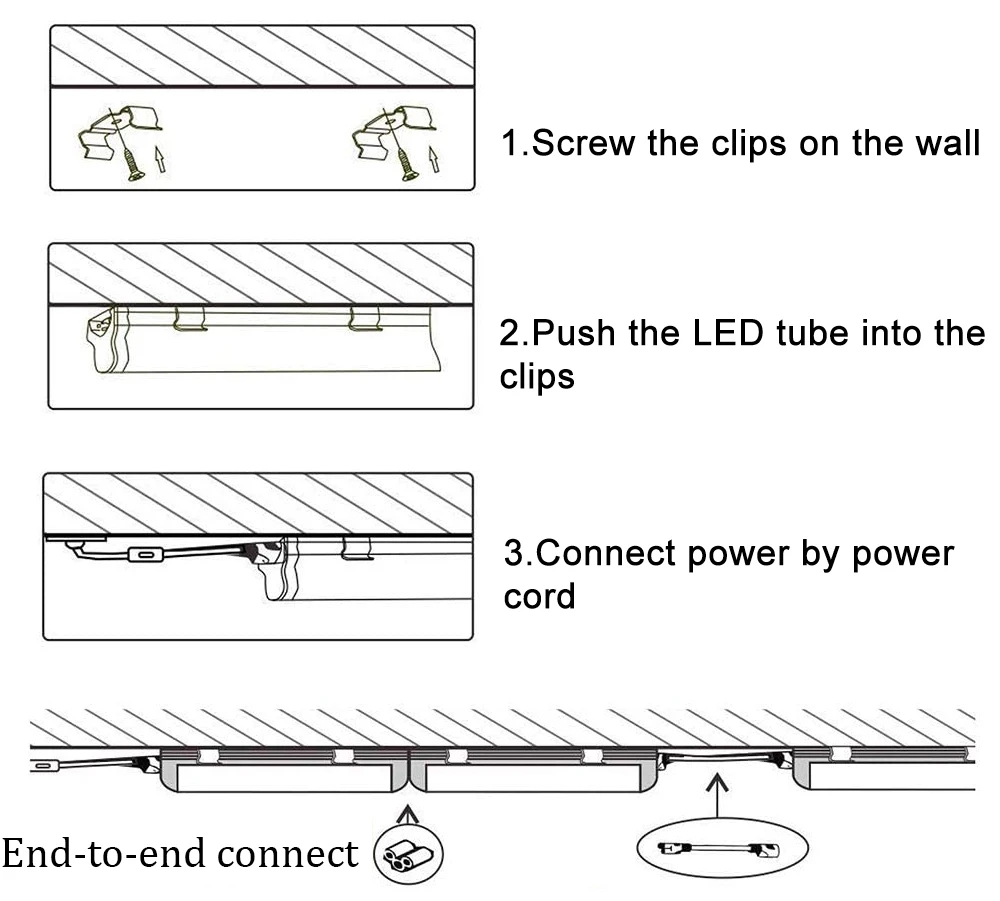 1.Screw the clips on the wall

2.Push the LED tube into the clips

3.Connect power by power cord

End-to-end connect