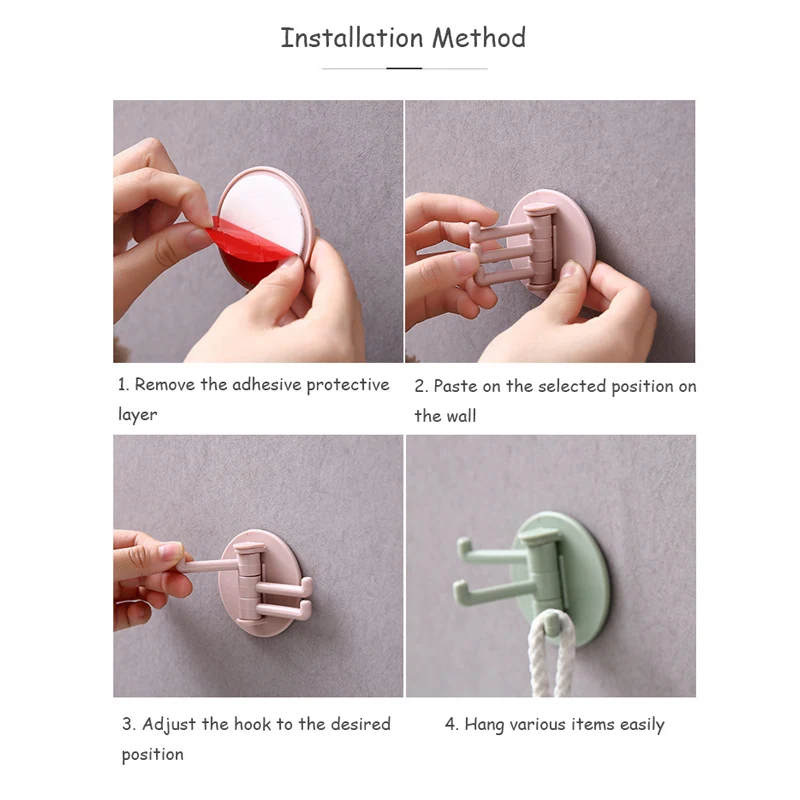 Installation Method

1. Remove the adhesive protective layer

2. Paste on the selected position on the wall

3. Adjust the hook to the desired position

4. Hang various items easily