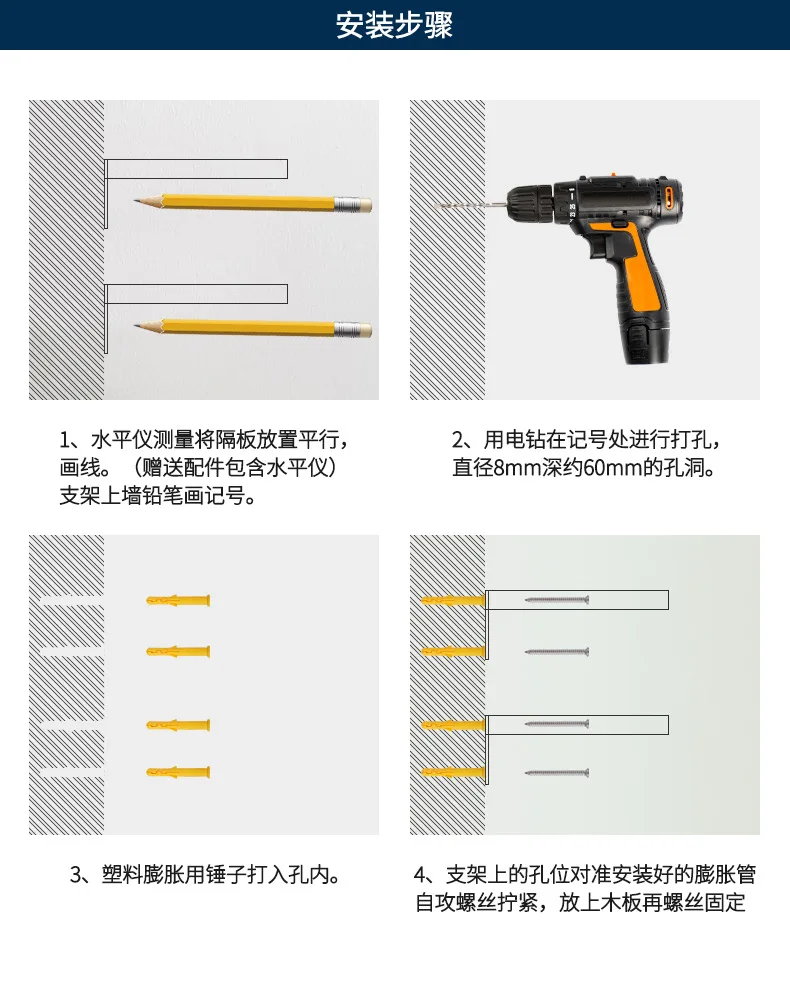 安装步骤

1、水平仪测量将隔板放置平行，画线。（赠送配件包含水平仪）支架上墙铅笔画记号。

2、用电钻在记号处进行打孔，直径8mm深约60mm的孔洞。

3、塑料膨胀用锤子打入孔内。

4、支架上的孔位对准安装好的膨胀管自攻螺丝拧紧，放上木板再螺丝固定