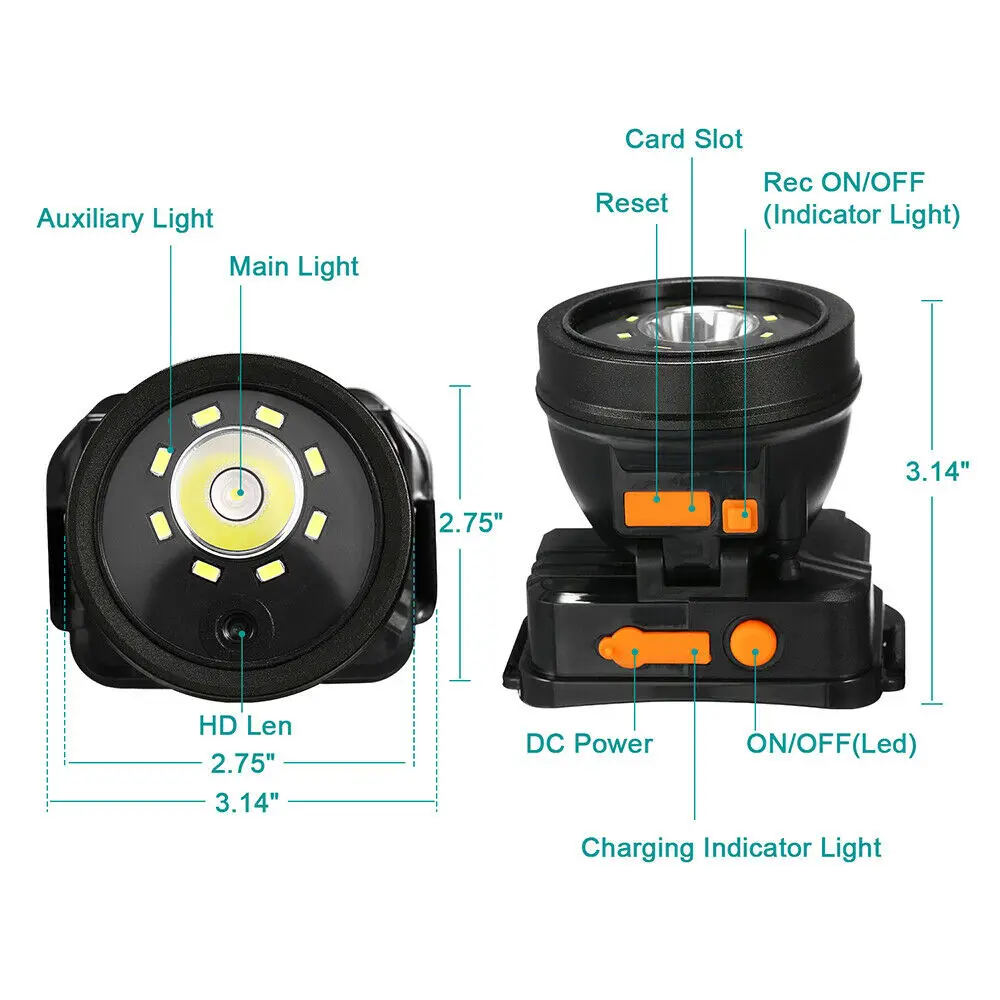 Auxiliary Light

Main Light

2.75"

HD Len

2.75"

3.14"

Card Slot

Reset

Rec ON/OFF
(Indicator Light)

3.14"

DC Power

ON/OFF(Led)

Charging Indicator Light