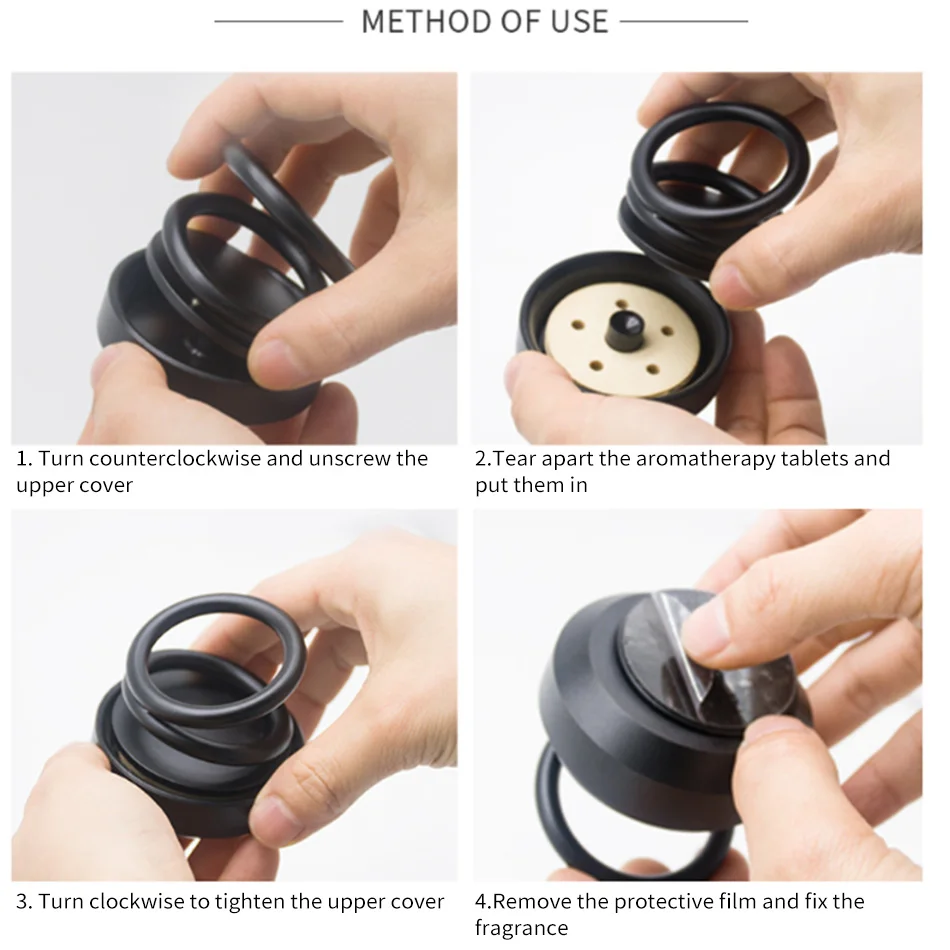 METHOD OF USE

1. Turn counterclockwise and unscrew the upper cover

2.Tear apart the aromatherapy tablets and put them in

3. Turn clockwise to tighten the upper cover

4.Remove the protective film and fix the fragrance