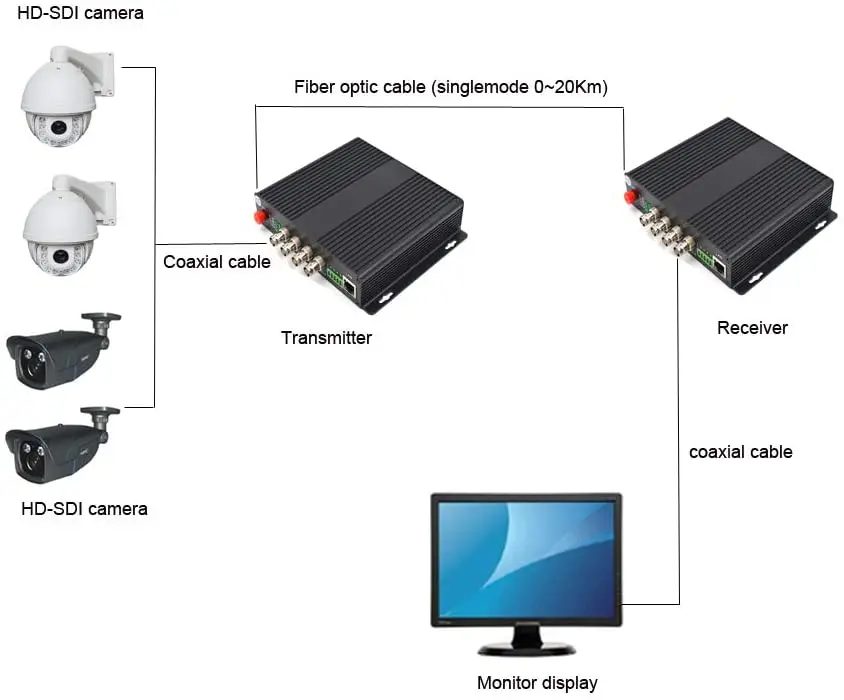 HD-SDI camera

Fiber optic cable (singlemode 0~20Km)

Coaxial cable

Transmitter

Receiver

coaxial cable

HD-SDI camera

Monitor display