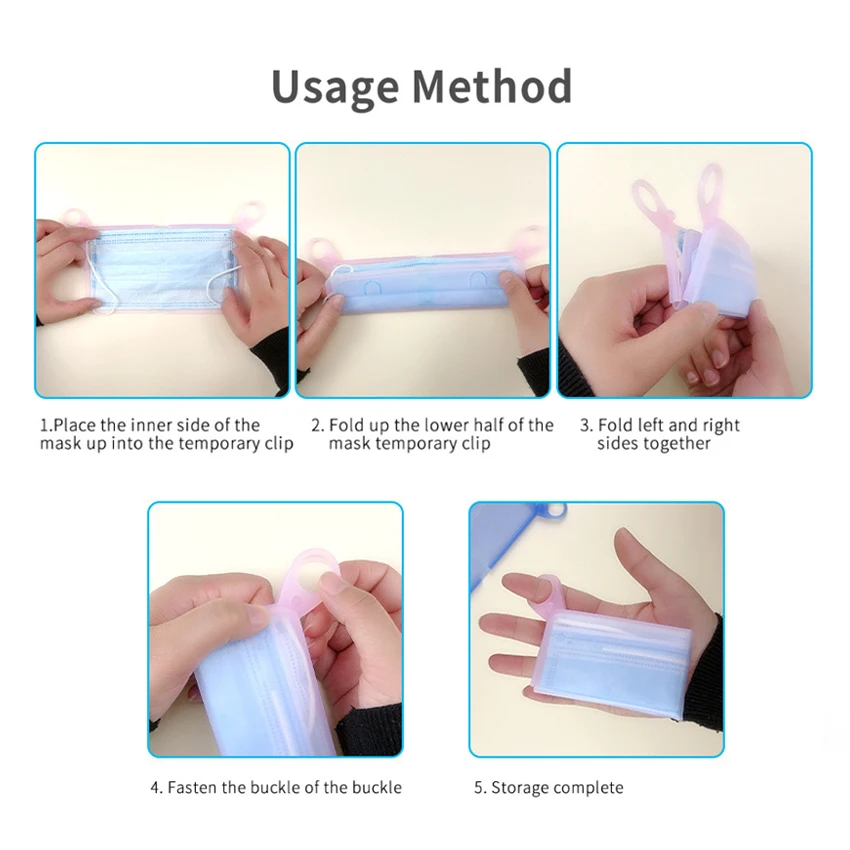 Usage Method

1.Place the inner side of the mask up into the temporary clip

2. Fold up the lower half of the mask temporary clip

3. Fold left and right sides together

4. Fasten the buckle of the buckle

5. Storage complete