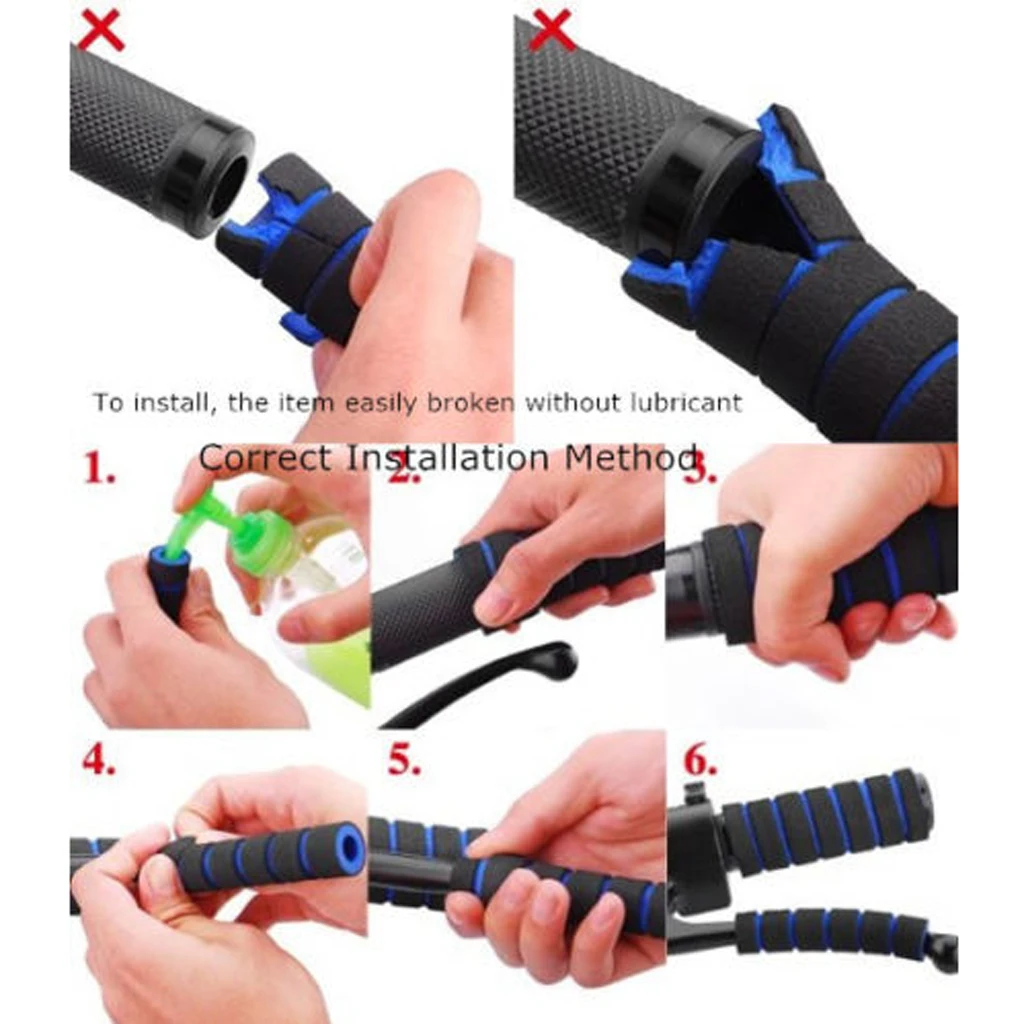 To install, the item easily broken without lubricant

Correct Installation Method

1.

2.

3.

4.

5.

6.