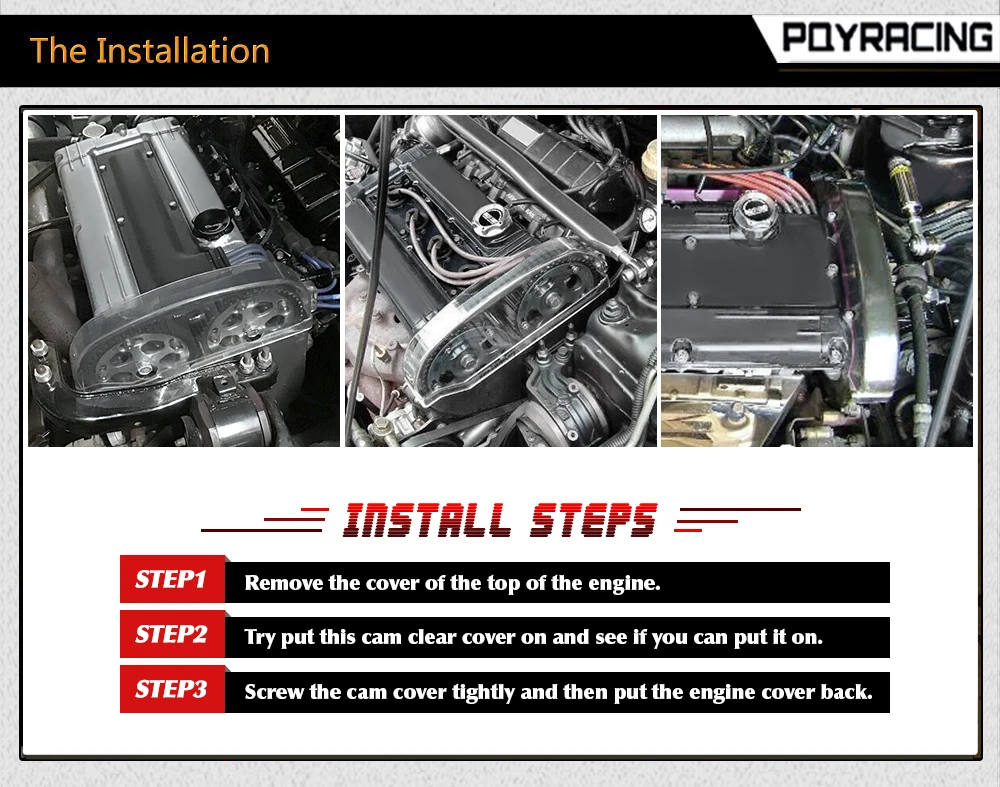 The Installation

PQYRACING

INSTALL STEPS

STEP1 Remove the cover of the top of the engine.

STEP2 Try put this cam clear cover on and see if you can put it on.

STEP3 Screw the cam cover tightly and then put the engine cover back.