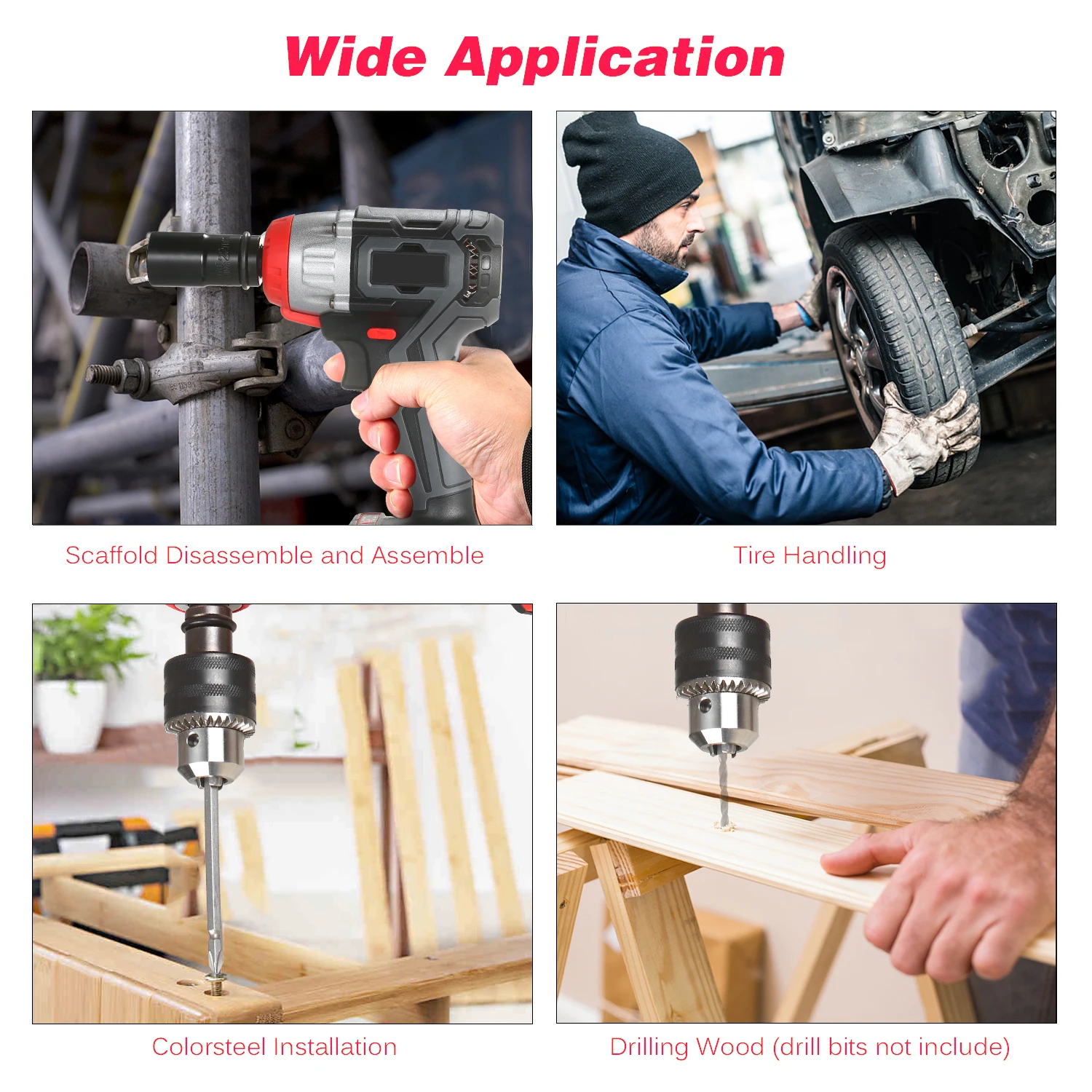 Wide Application

Scaffold Disassemble and Assemble

Tire Handling

Colorsteel Installation

Drilling Wood (drill bits not include)