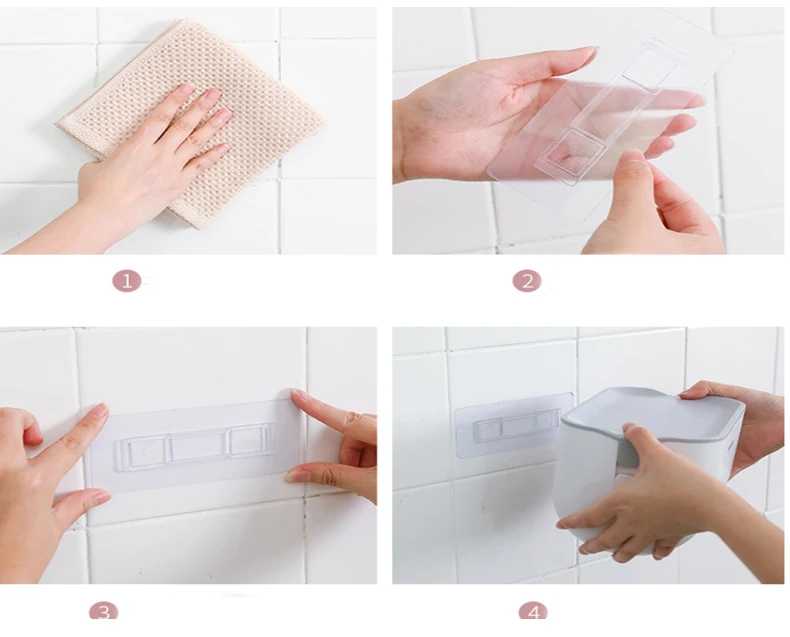 1

2

3

4