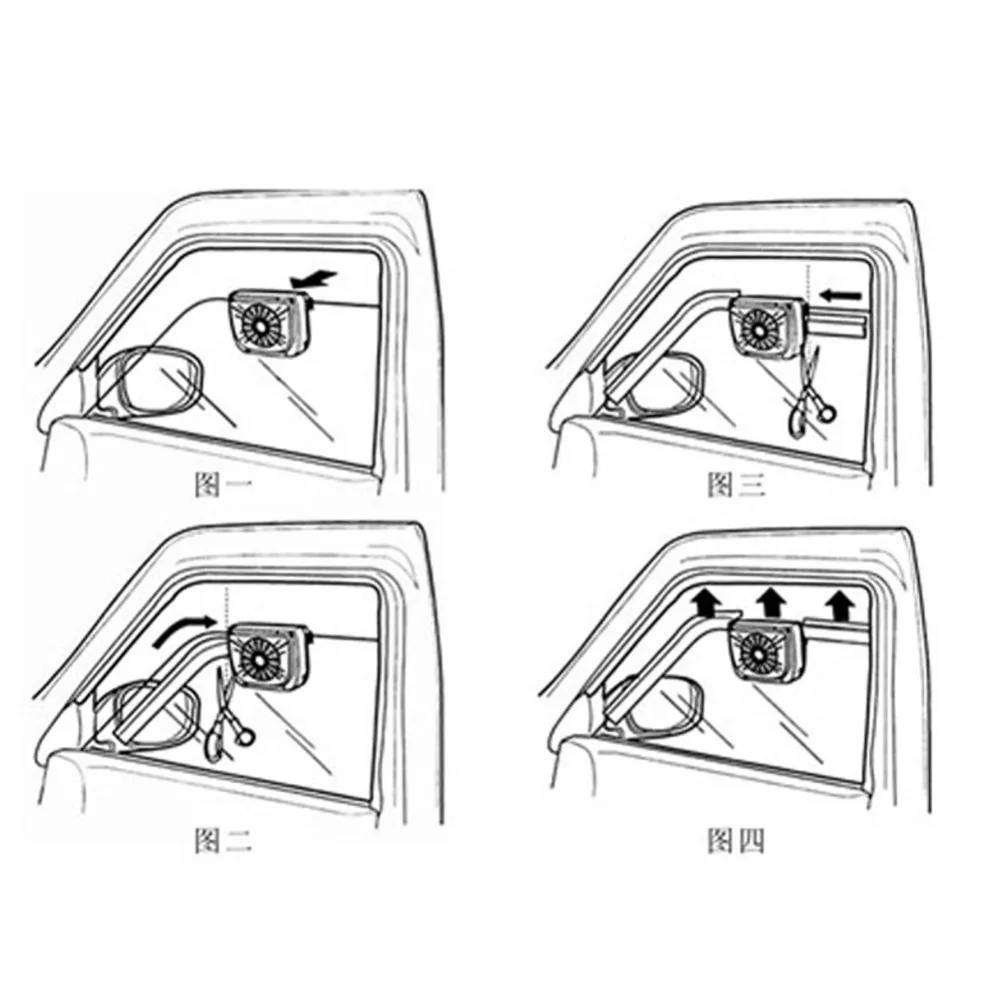 图一

图三

图二

图四