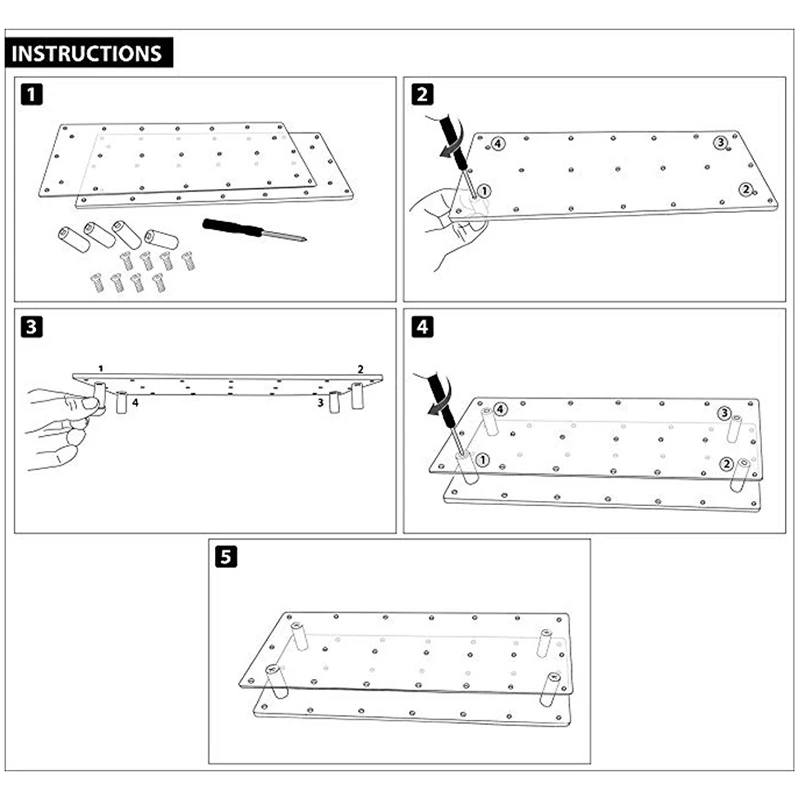 INSTRUCTIONS

1

2

4

3

1

2

3

1

2

4

3

4

4

3

1

2

5