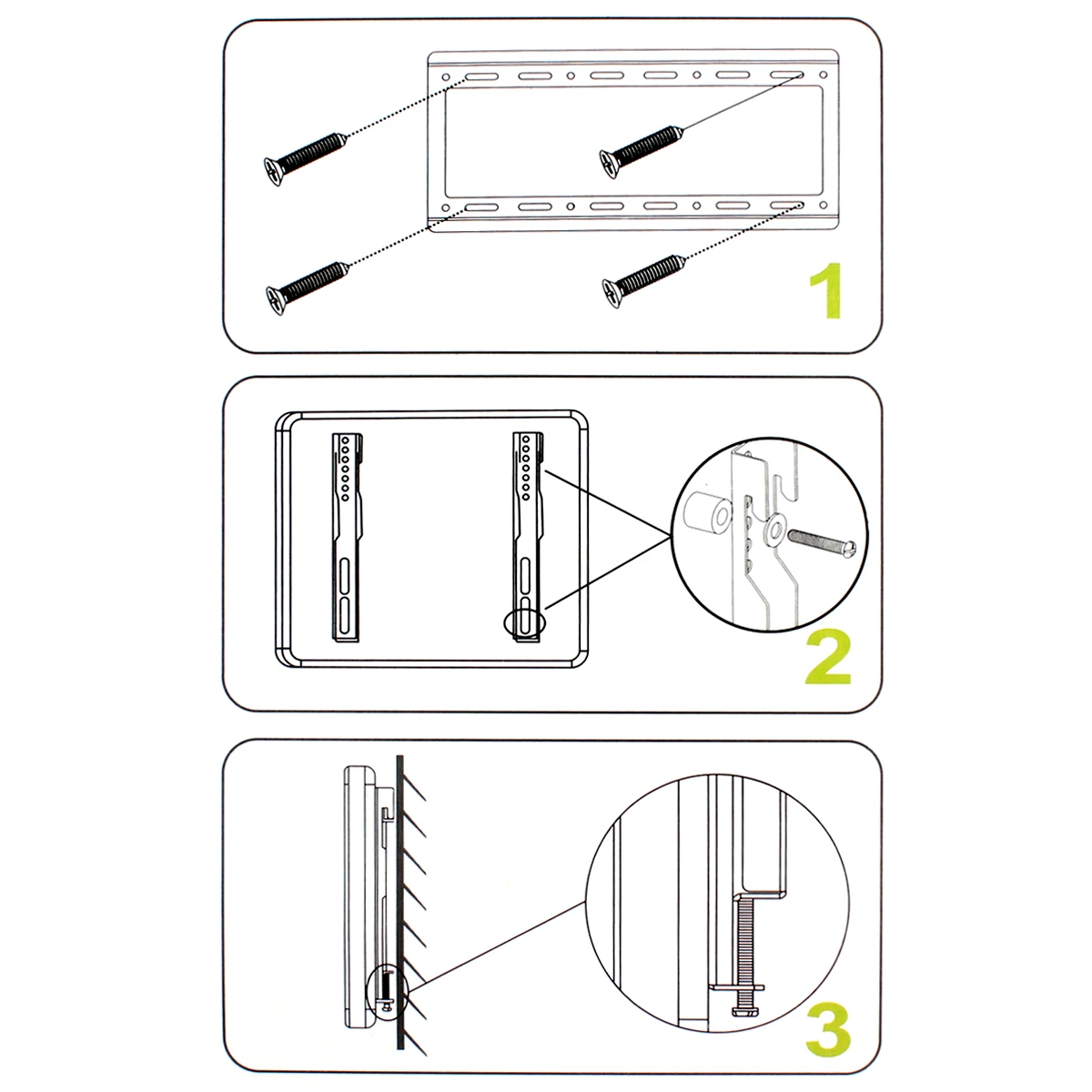 1

2

3