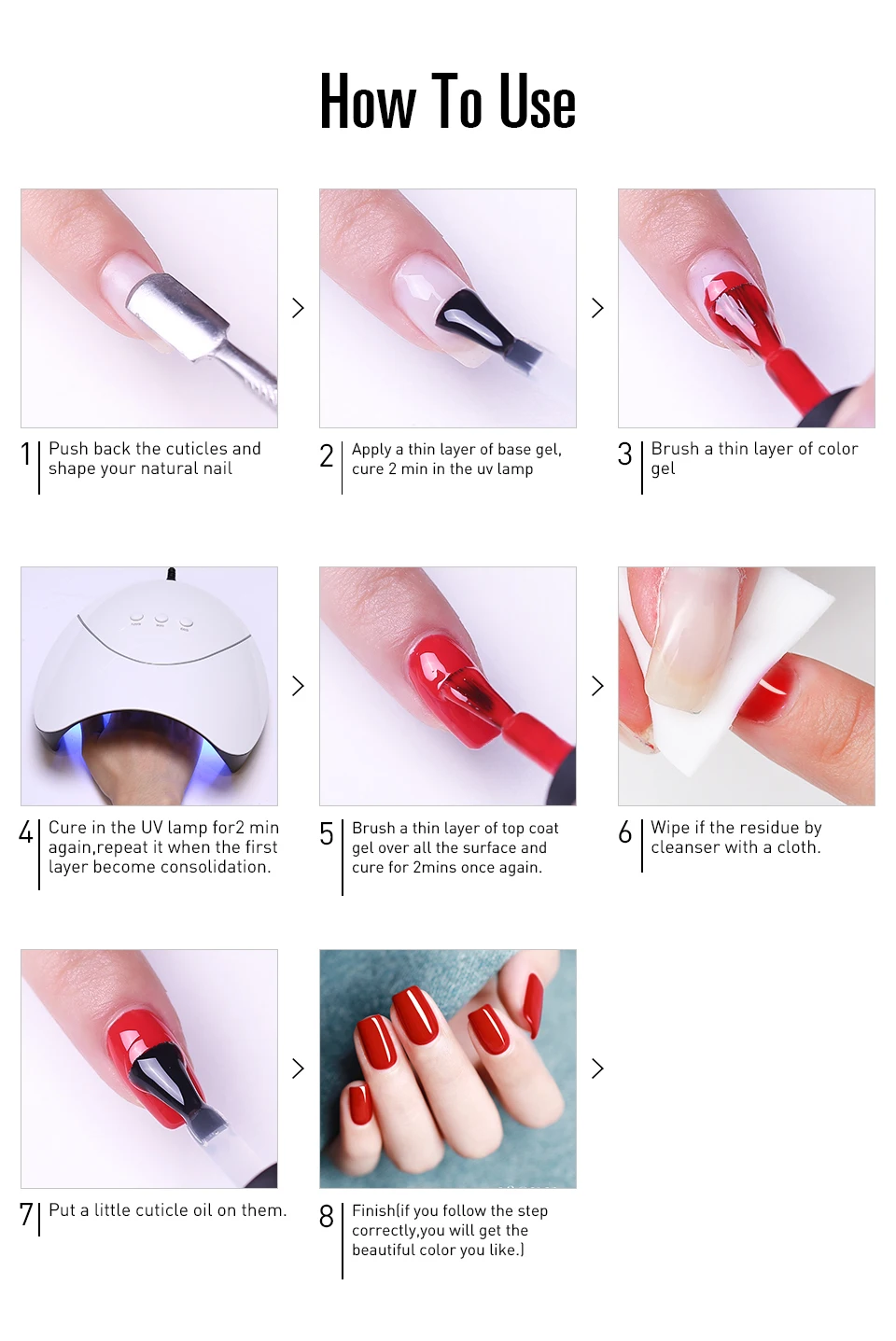 How To Use

1 Push back the cuticles and shape your natural nail

2 Apply a thin layer of base gel, cure 2 min in the uv lamp

3 Brush a thin layer of color gel

4 Cure in the UV lamp for2 min again,repeat it when the first layer become consolidation.

5 Brush a thin layer of top coat gel over all the surface and cure for 2mins once again.

6 Wipe if the residue by cleanser with a cloth.

7 Put a little cuticle oil on them.

8 Finish(if you follow the step correctly,you will get the beautiful color you like.)