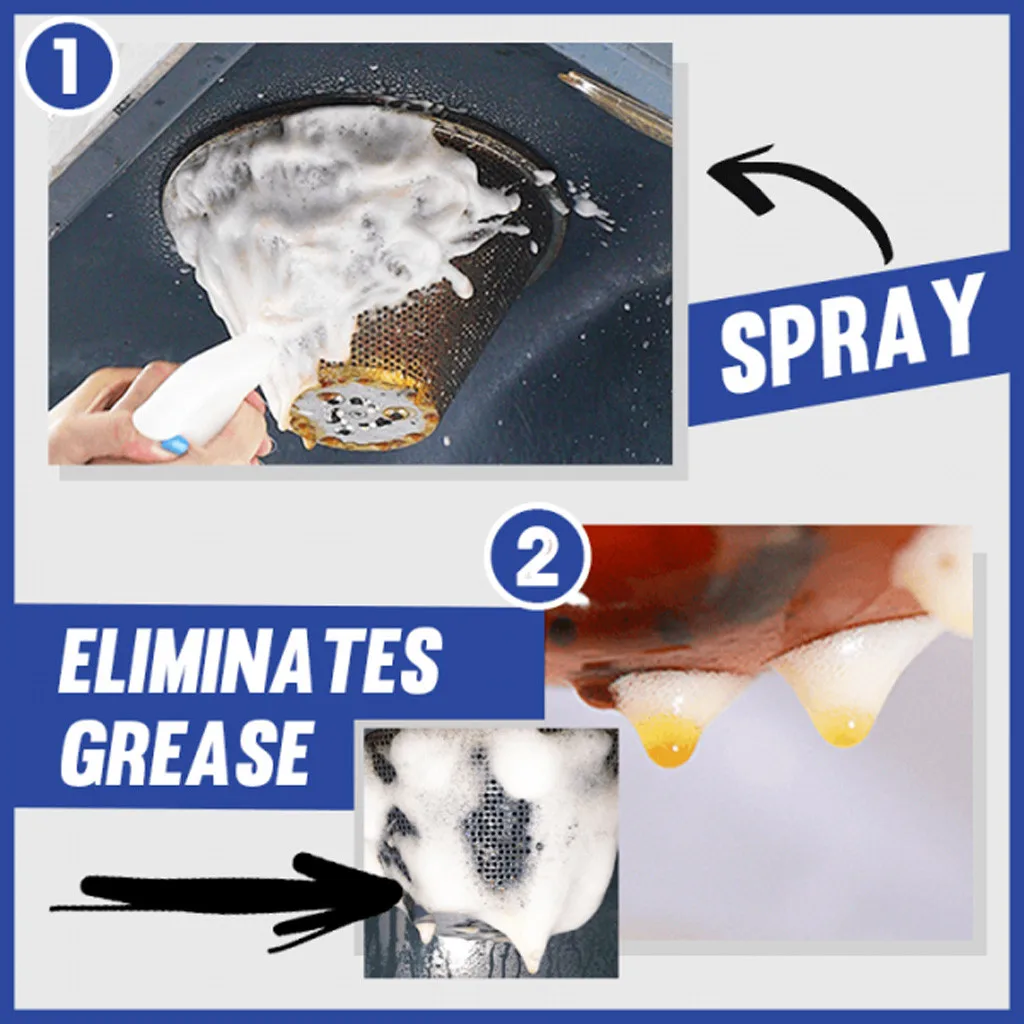 1

SPRAY

2

ELIMINATES GREASE