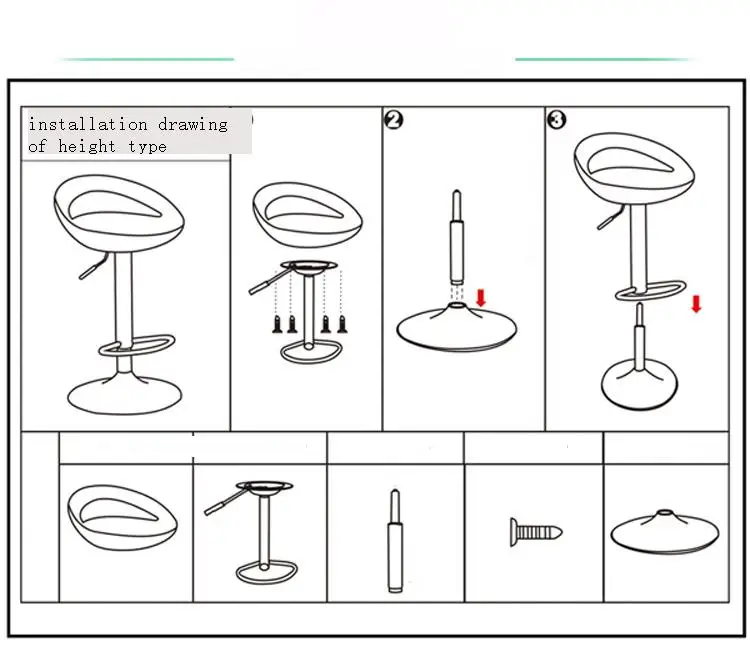 installation drawing of height type

②

③