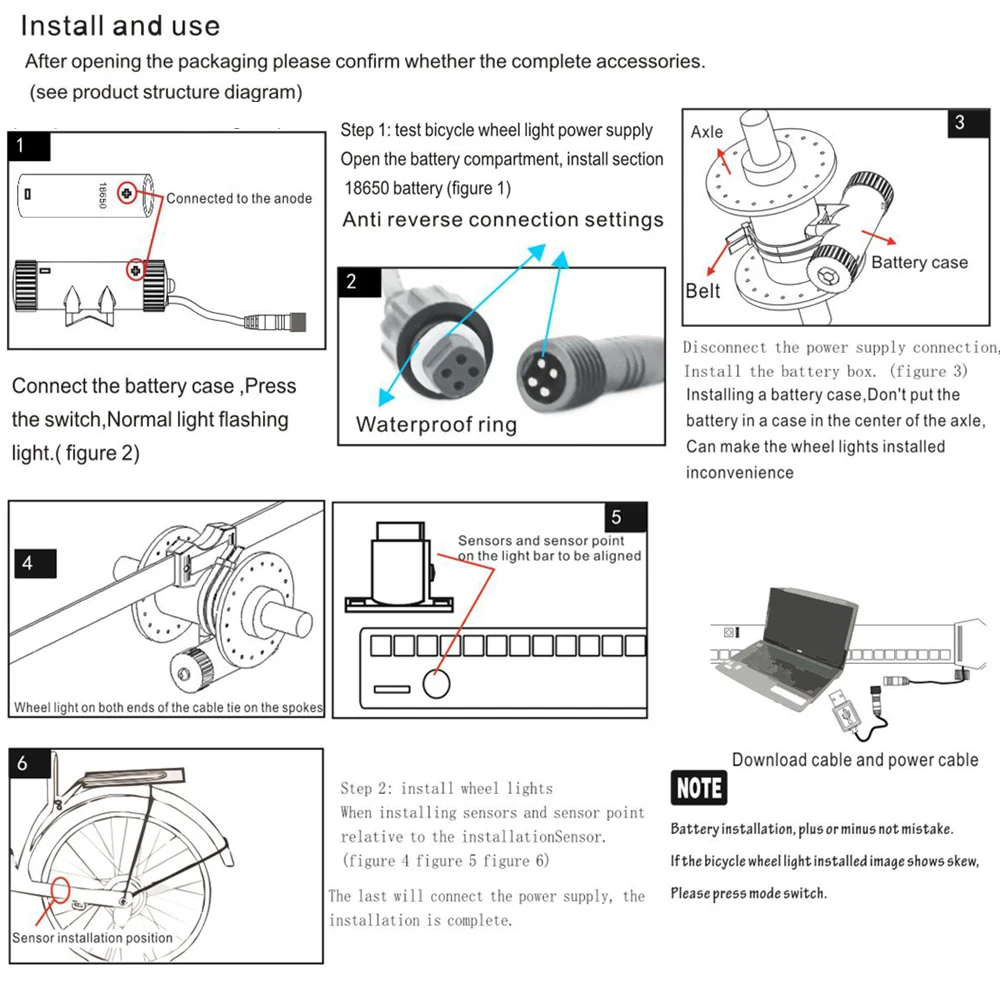 Install and use

After opening the packaging please confirm whether the complete accessories. (see product structure diagram)

1

18650

Connected to the anode

Connect the battery case ,Press the switch,Normal light flashing light.( figure 2)

Step 1: test bicycle wheel light power supply

Open the battery compartment, install section 18650 battery (figure 1)

Anti reverse connection settings

2

Waterproof ring

3

Axle

Battery case

Belt

Disconnect the power supply connection, Install the battery box. (figure 3)

Installing a battery case,Don't put the battery in a case in the center of the axle, Can make the wheel lights installed inconvenience

4

Wheel light on both ends of the cable tie on the spokes

5

Sensors and sensor point on the light bar to be aligned

Download cable and power cable

6

Sensor installation position

Step 2: install wheel lights

When installing sensors and sensor point relative to the installationSensor. (figure 4 figure 5 figure 6)

The last will connect the power supply, the installation is complete.

NOTE

Battery installation, plus or minus not mistake.

If the bicycle wheel light installed image shows skew,

Please press mode switch.