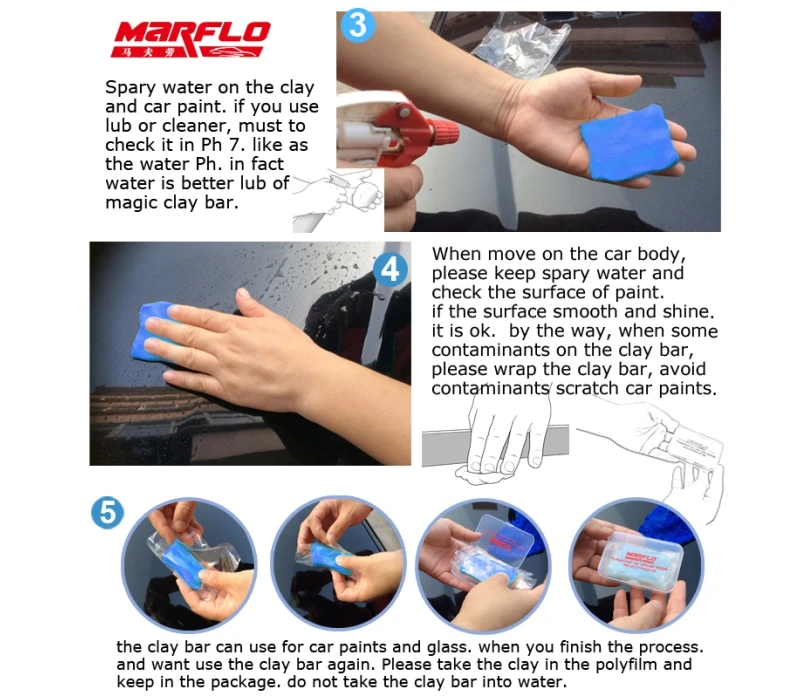 MARFLO
马夫劳

3

Spary water on the clay and car paint. if you use lub or cleaner, must to check it in Ph 7. like as the water Ph. in fact water is better lub of magic clay bar.

4

When move on the car body, please keep spary water and check the surface of paint. if the surface smooth and shine. it is ok. by the way, when some contaminants on the clay bar, please wrap the clay bar, avoid contaminants scratch car paints.

5

MARFLO

the clay bar can use for car paints and glass. when you finish the process. and want use the clay bar again. Please take the clay in the polyfilm and keep in the package. do not take the clay bar into water.