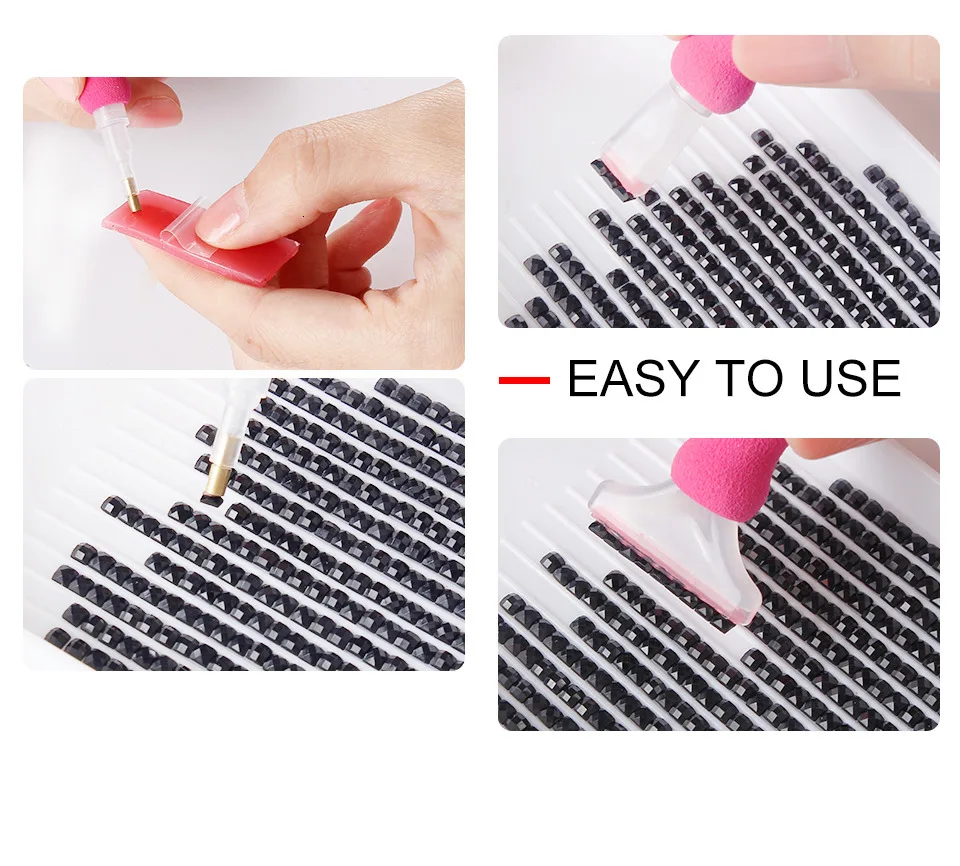 EASY TO USE