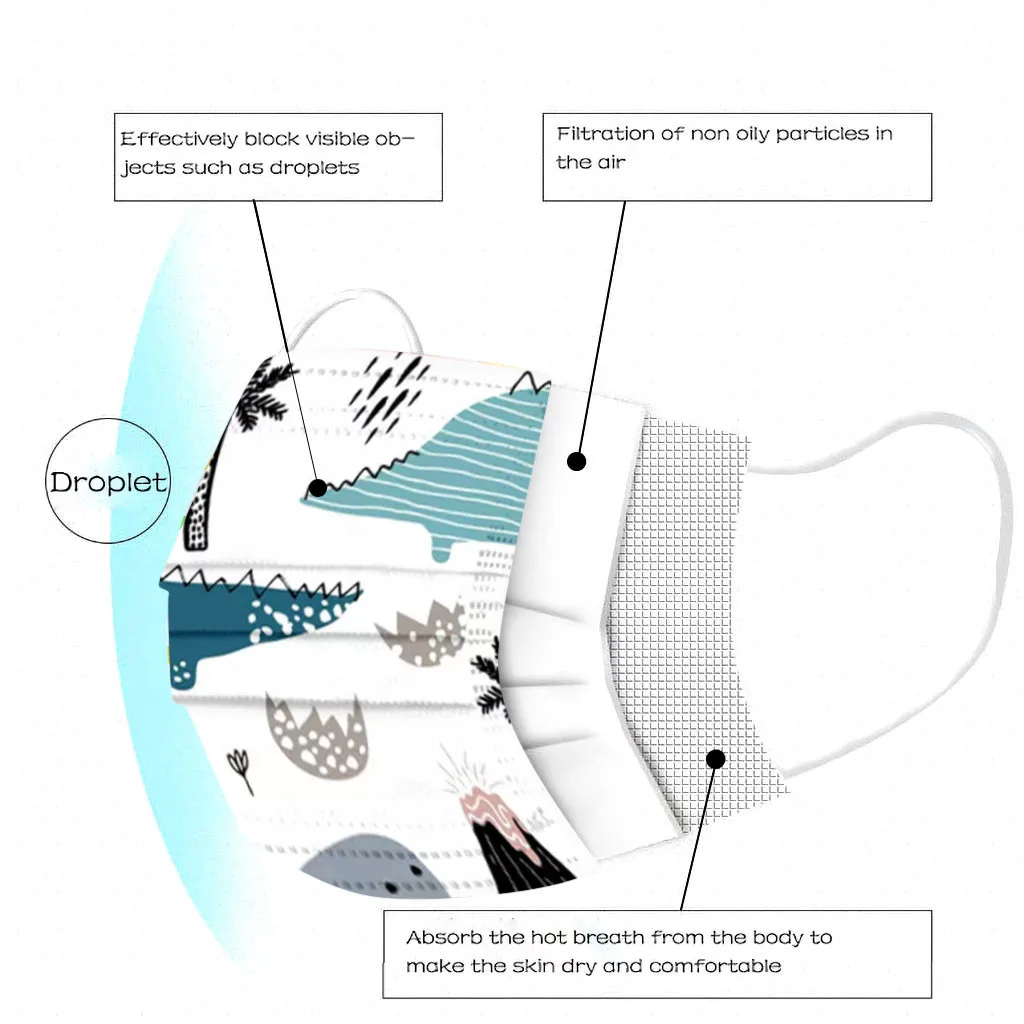 Effectively block visible objects such as droplets

Filtration of non oily particles in the air

Droplet

Absorb the hot breath from the body to make the skin dry and comfortable