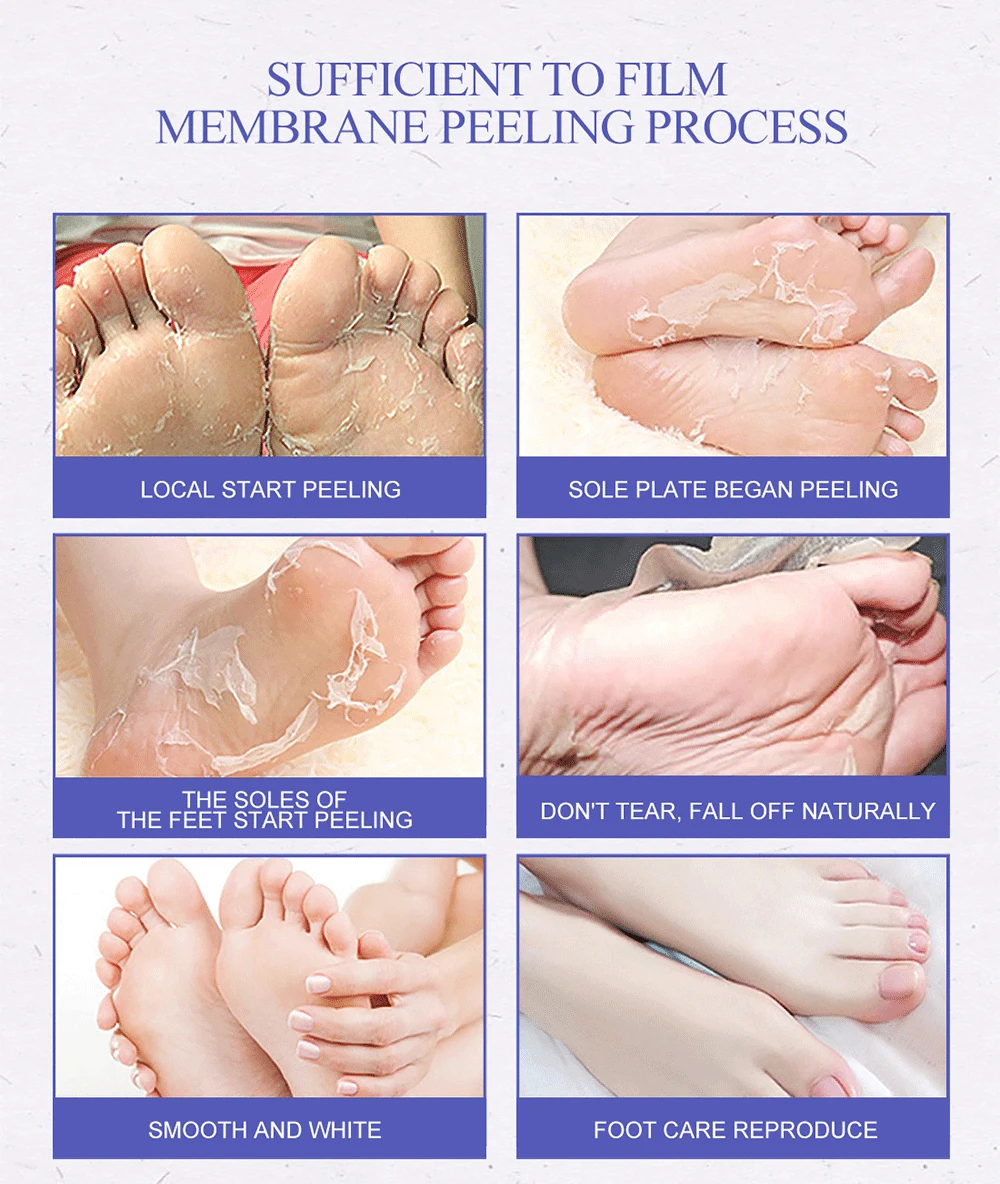 SUFFICIENT TO FILM
MEMBRANE PEELING PROCESS

LOCAL START PEELING

SOLE PLATE BEGAN PEELING

THE SOLES OF
THE FEET START PEELING

DON'T TEAR, FALL OFF NATURALLY

SMOOTH AND WHITE

FOOT CARE REPRODUCE