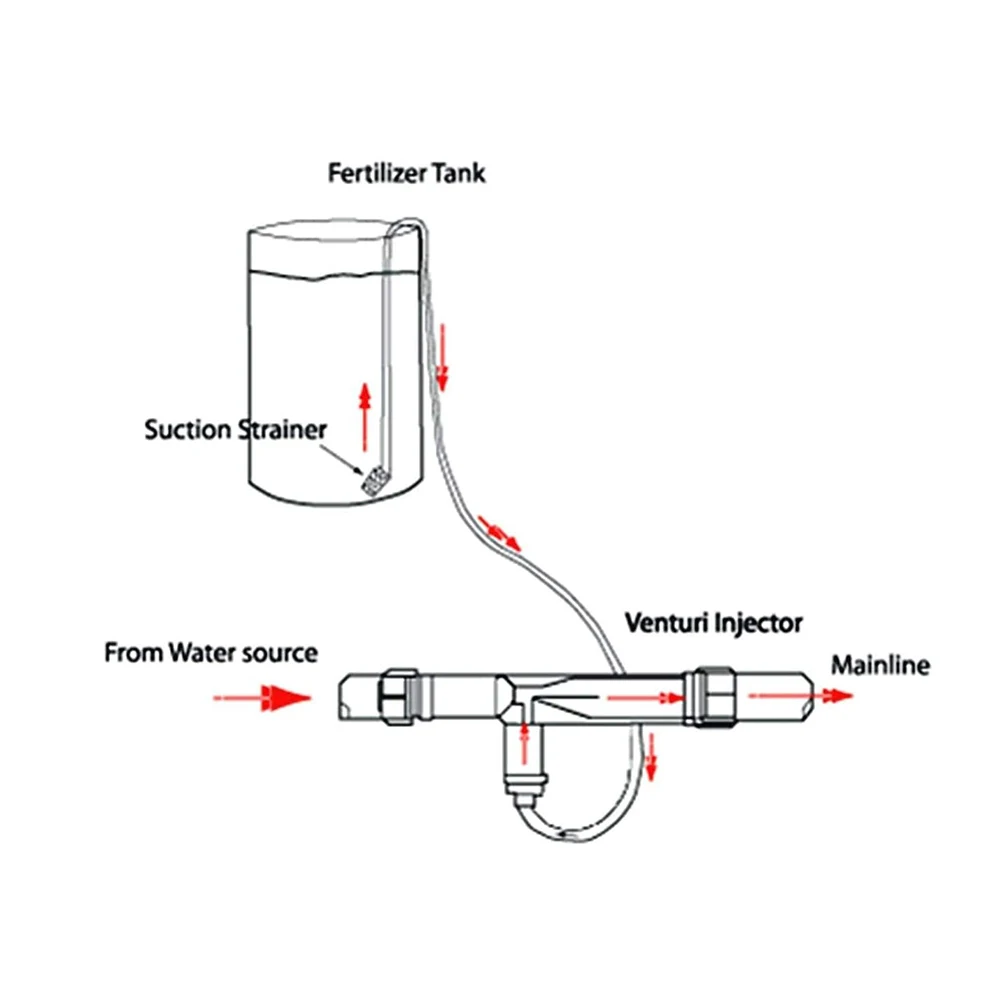 Fertilizer Tank

Suction Strainer

Venturi Injector

From Water source

Mainline