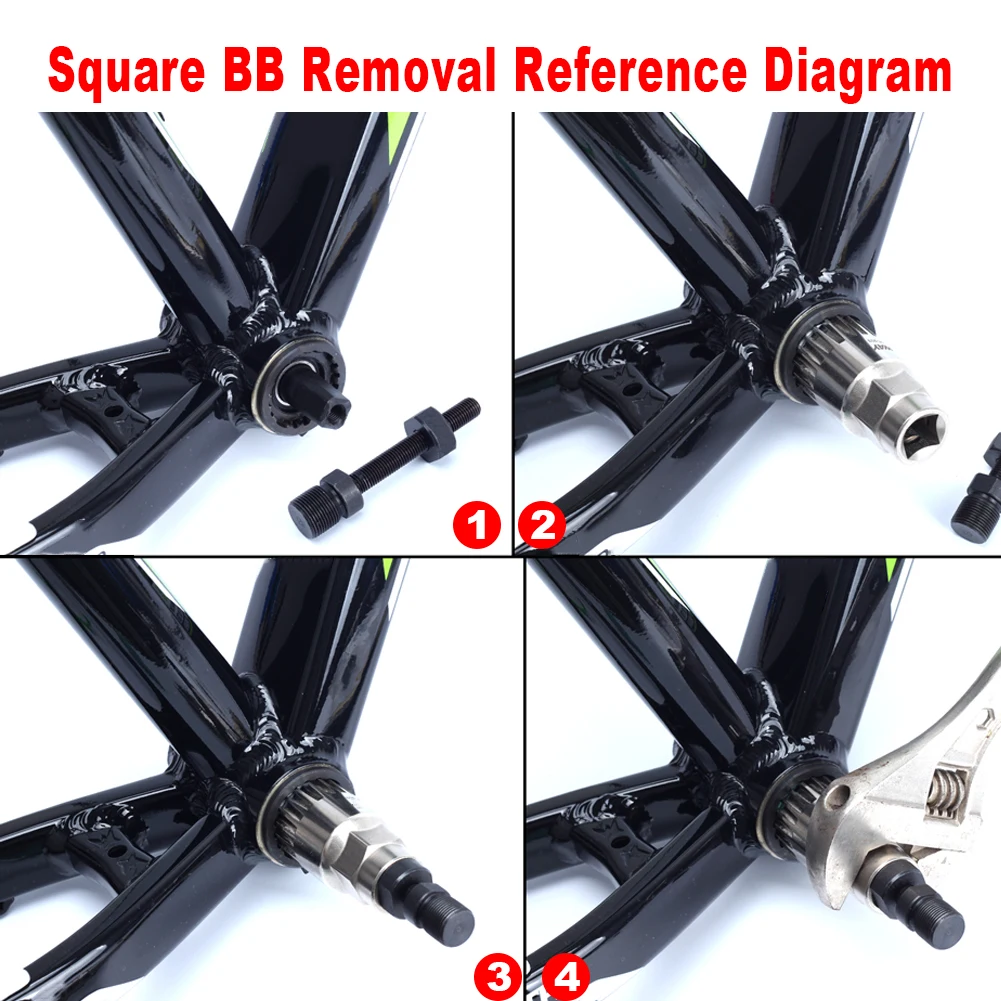 Square BB Removal Reference Diagram

1

2

3

4