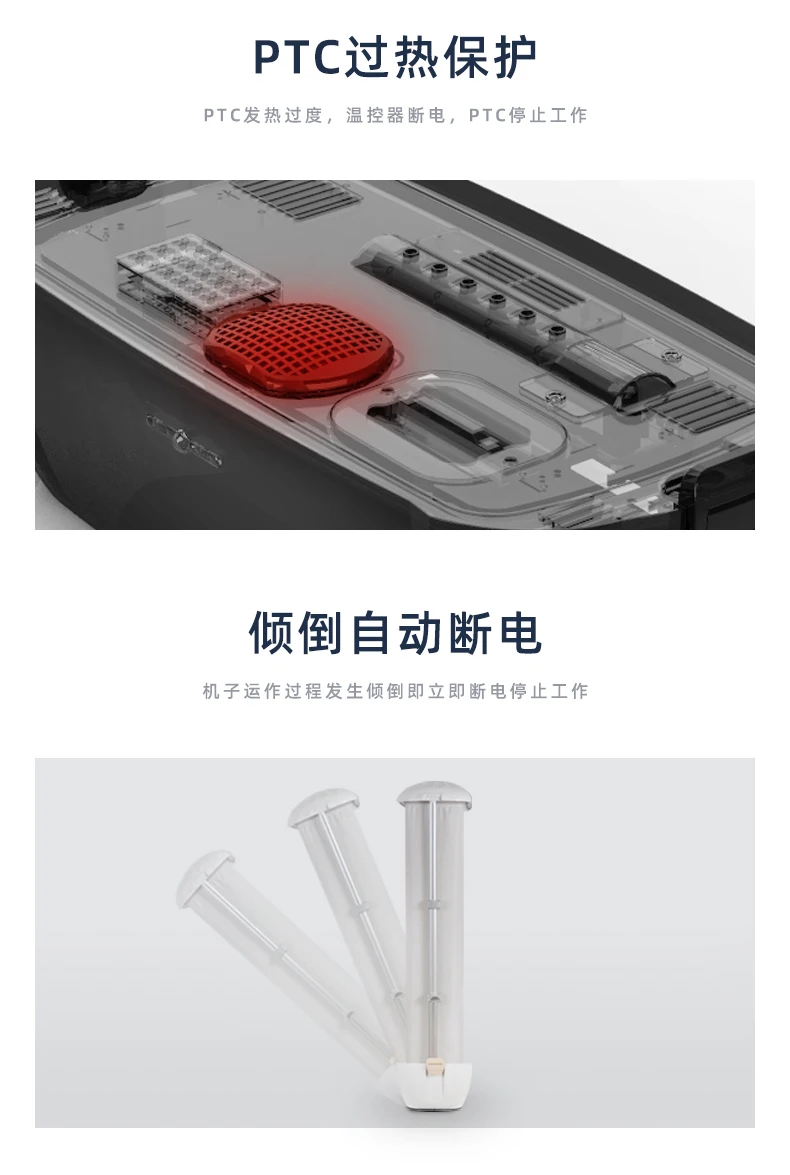 PTC过热保护

PTC发热过度，温控器断电，PTC停止工作

倾倒自动断电

机子运作过程发生倾倒即立即断电停止工作