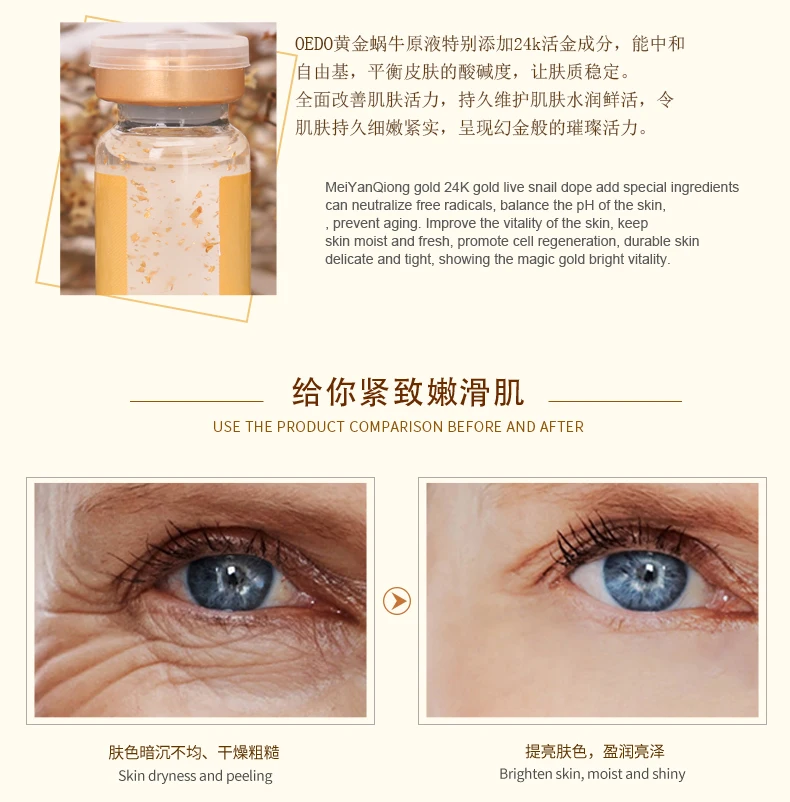 OEDO黄金蜗牛原液特别添加24k活金成分，能中和自由基，平衡皮肤的酸碱度，让肤质稳定。
全面改善肌肤活力，持久维护肌肤水润鲜活，令肌肤持久细嫩紧实，呈现幻金般的璀璨活力。

MeiYanQiong gold 24K gold live snail dope add special ingredients can neutralize free radicals, balance the pH of the skin, , prevent aging. Improve the vitality of the skin, keep skin moist and fresh, promote cell regeneration, durable skin delicate and tight, showing the magic gold bright vitality.

给你紧致嫩滑肌
USE THE PRODUCT COMPARISON BEFORE AND AFTER

肤色暗沉不均、干燥粗糙
Skin dryness and peeling

提亮肤色，盈润亮泽
Brighten skin, moist and shiny