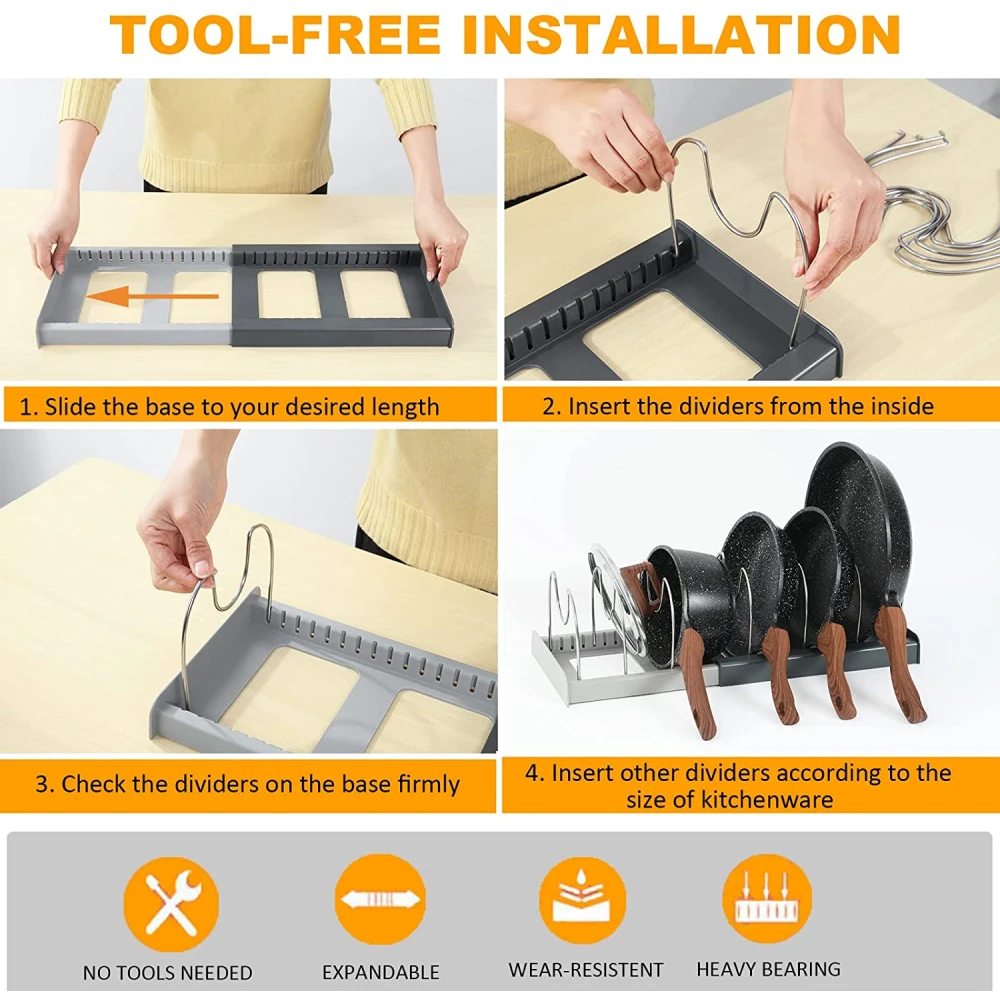 TOOL-FREE INSTALLATION

1. Slide the base to your desired length

2. Insert the dividers from the inside

3. Check the dividers on the base firmly

4. Insert other dividers according to the size of kitchenware

NO TOOLS NEEDED

EXPANDABLE

WEAR-RESISTENT

HEAVY BEARING