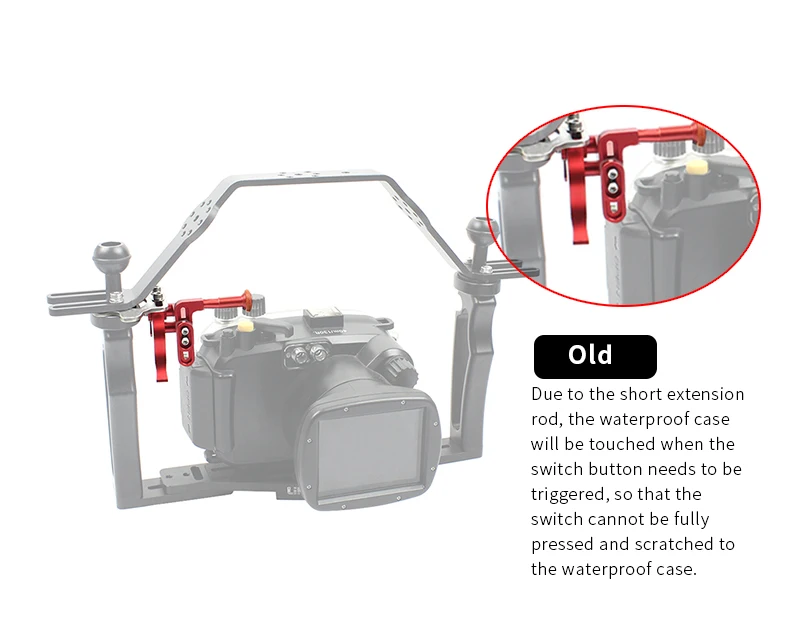 Old

Due to the short extension rod, the waterproof case will be touched when the switch button needs to be triggered, so that the switch cannot be fully pressed and scratched to the waterproof case.