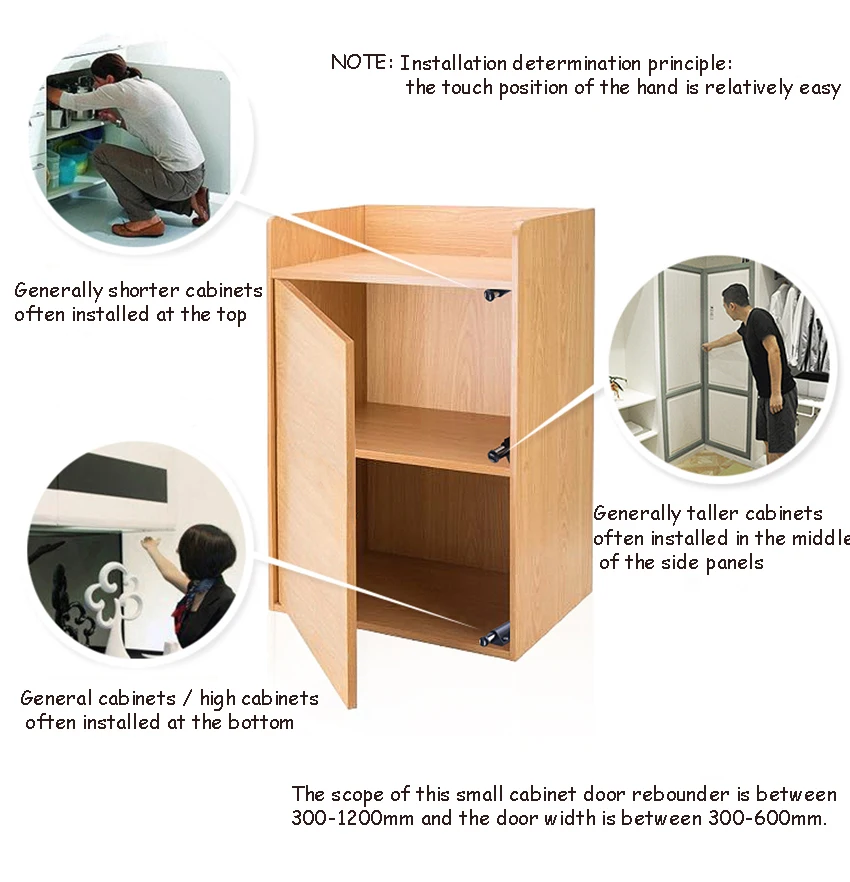 NOTE: Installation determination principle:
the touch position of the hand is relatively easy

Generally shorter cabinets
often installed at the top

Generally taller cabinets
often installed in the middle
of the side panels

General cabinets / high cabinets
often installed at the bottom

The scope of this small cabinet door rebounder is between 300-1200mm and the door width is between 300-600mm.