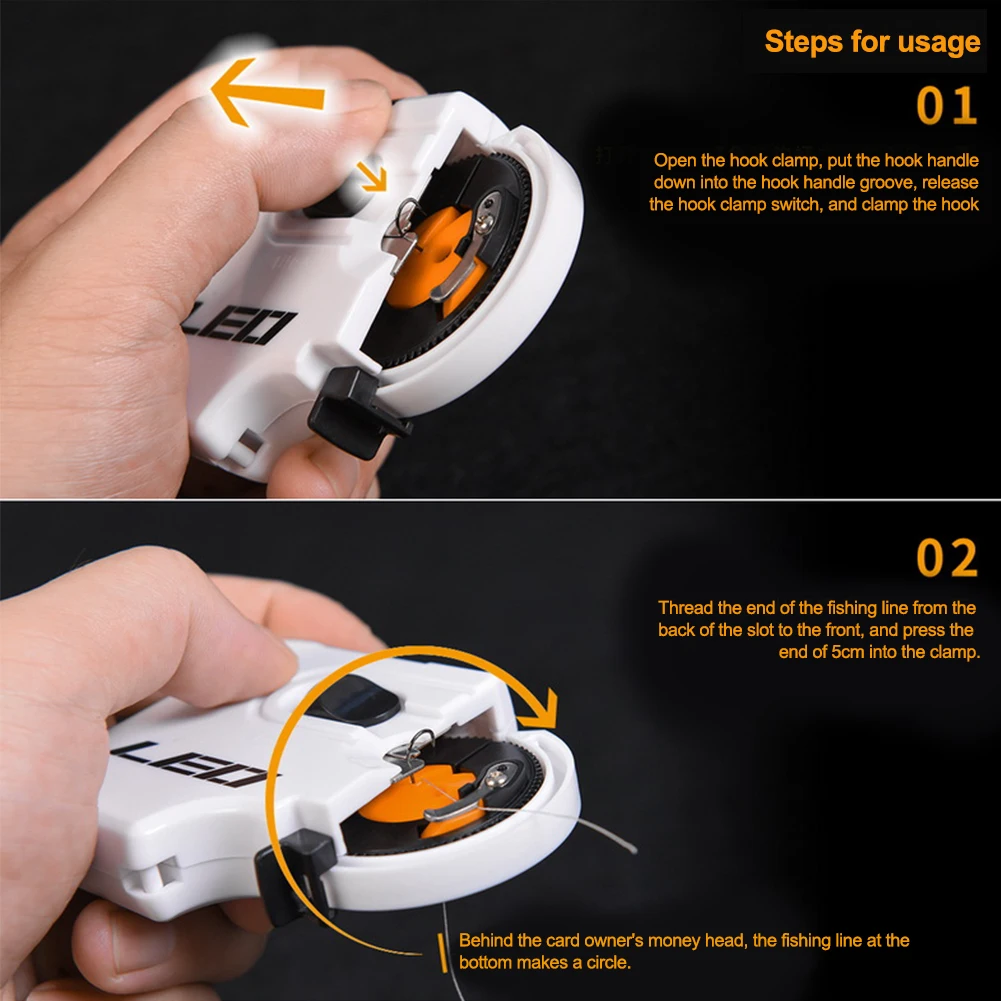 Steps for usage

01

Open the hook clamp, put the hook handle down into the hook handle groove, release the hook clamp switch, and clamp the hook

LEO

02

Thread the end of the fishing line from the back of the slot to the front, and press the end of 5cm into the clamp.

LEO

Behind the card owner's money head, the fishing line at the bottom makes a circle.