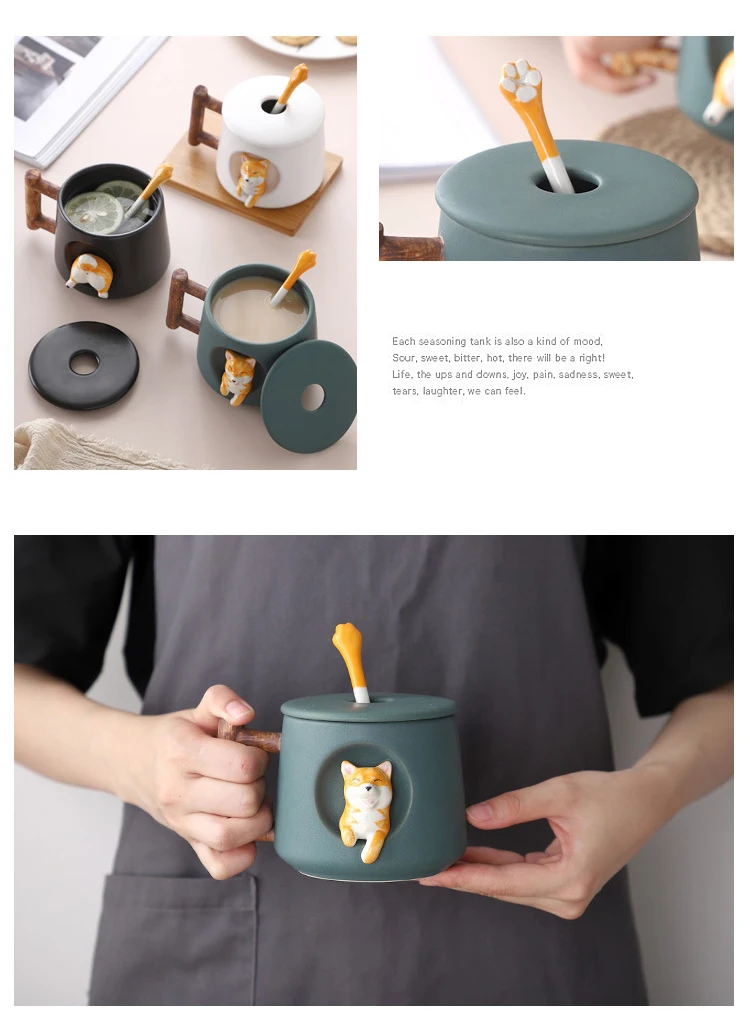 Each seasoning tank is also a kind of mood,
Sour, sweet, bitter, hot, there will be a right!
Life, the ups and downs, joy, pain, sadness, sweet,
tears, laughter, we can feel.