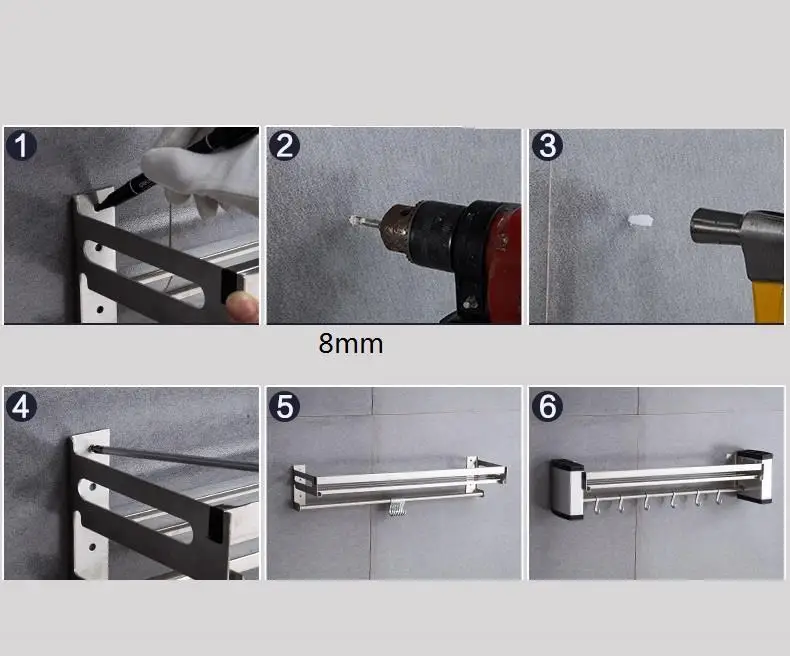 1

2

3

8mm

4

5

6