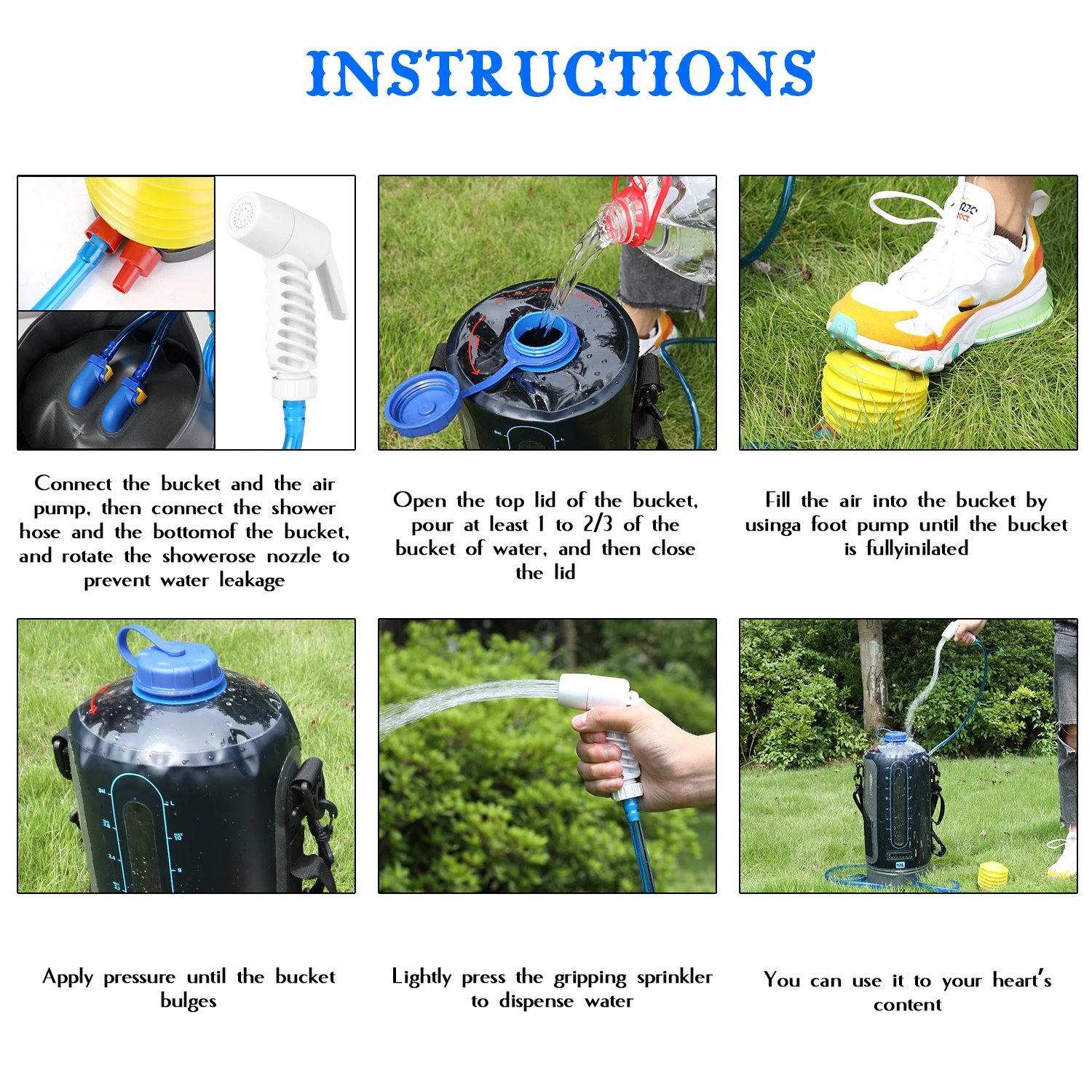 INSTRUCTIONS

Connect the bucket and the air pump, then connect the shower hose and the bottomof the bucket, and rotate the showerose nozzle to prevent water leakage

Open the top lid of the bucket, pour at least 1 to 2/3 of the bucket of water, and then close the lid

Fill the air into the bucket by usinga foot pump until the bucket is fullyinilated

Apply pressure until the bucket bulges

Lightly press the gripping sprinkler to dispense water

You can use it to your heart's content