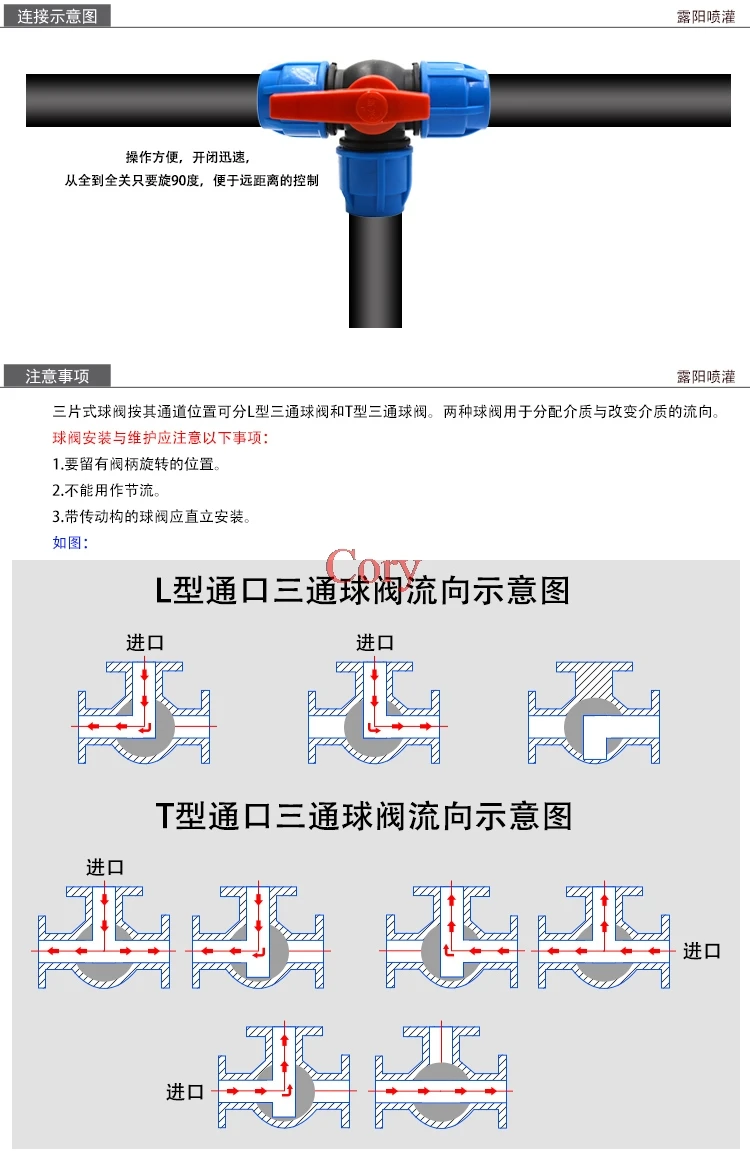 连接示意图

露阳喷灌

操作方便，开闭迅速，
从全到全关只要旋90度，便于远距离的控制

注意事项

露阳喷灌

三片式球阀按其通道位置可分L型三通球阀和T型三通球阀。两种球阀用于分配介质与改变介质的流向。

球阀安装与维护应注意以下事项：

1.要留有阀柄旋转的位置。

2.不能用作节流。

3.带传动构的球阀应直立安装。

如图：

Cory

L型通口三通球阀流向示意图

进口

进口

T型通口三通球阀流向示意图

进口

进口

进口