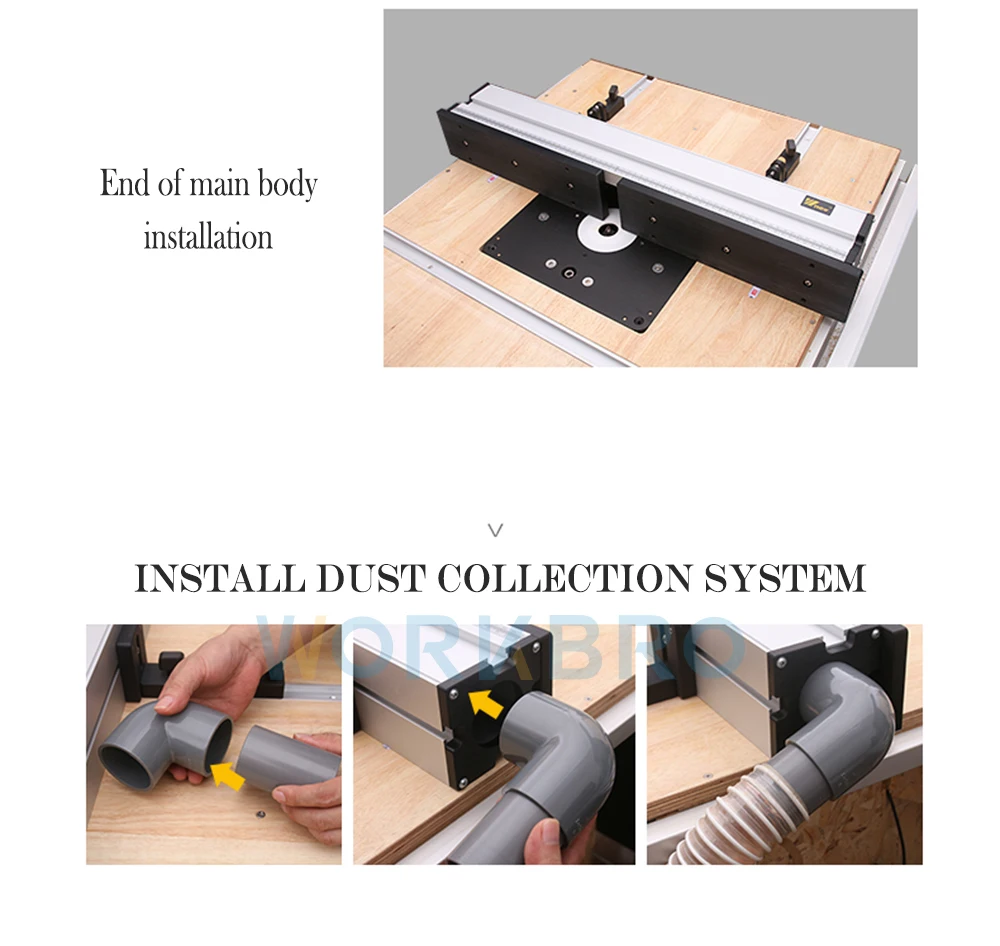 End of main body installation

INSTALL DUST COLLECTION SYSTEM

WORKBRO