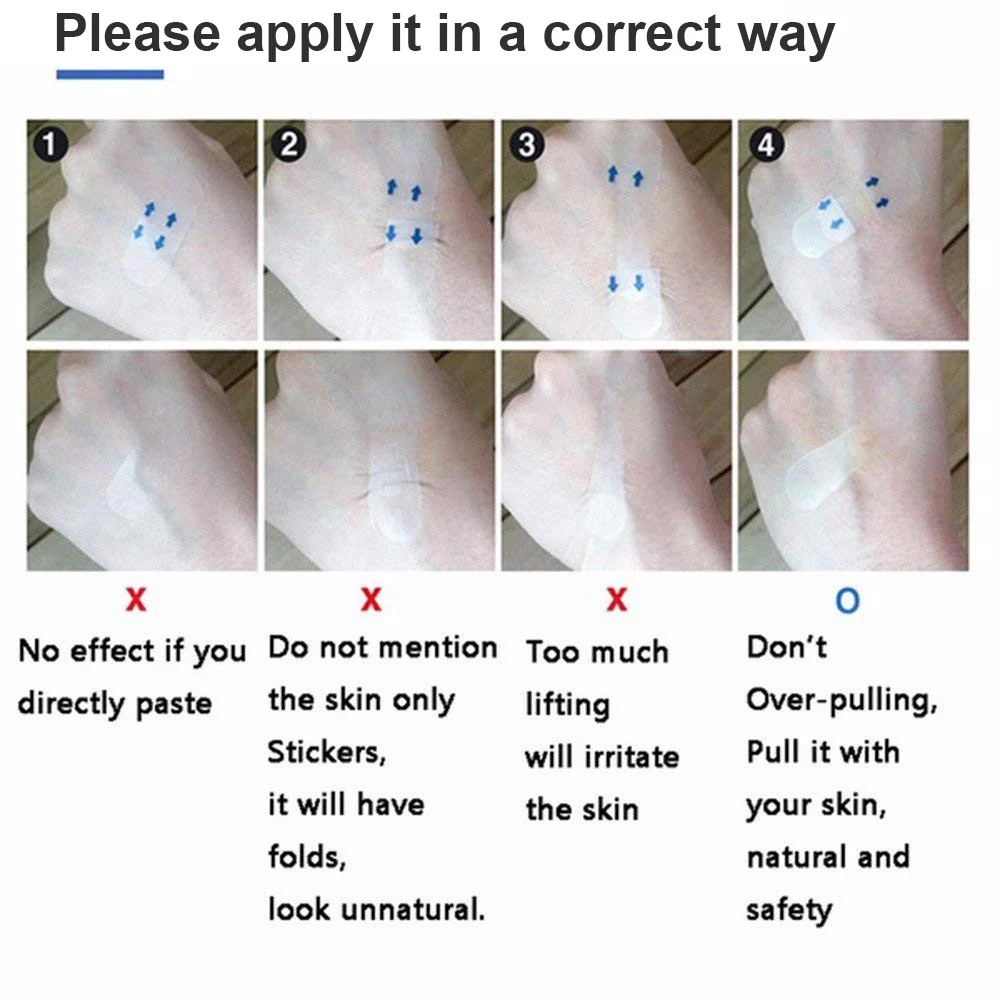 Please apply it in a correct way

1

2

3

4

X

No effect if you directly paste

X

Do not mention the skin only Stickers, it will have folds, look unnatural.

X

Too much lifting will irritate the skin

O

Don't Over-pulling, Pull it with your skin, natural and safety