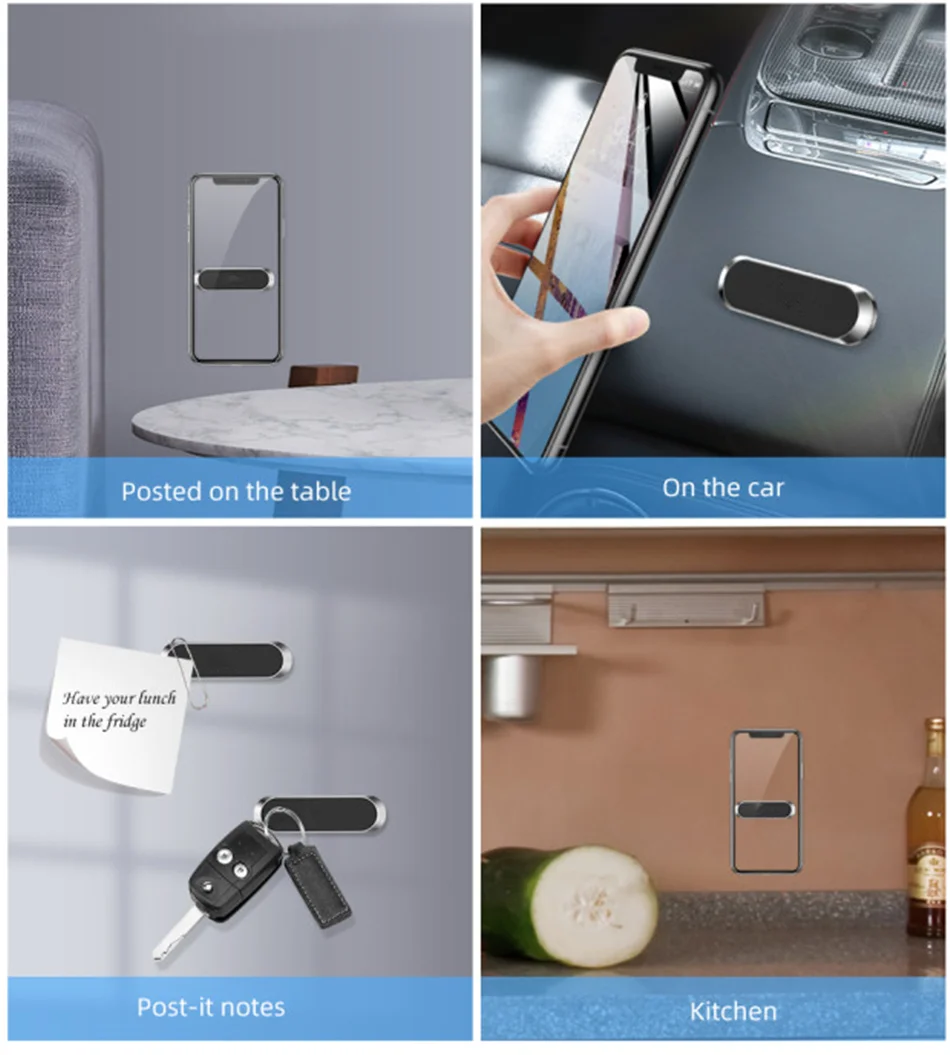 Posted on the table

On the car

Have your lunch in the fridge

Post-it notes

Kitchen