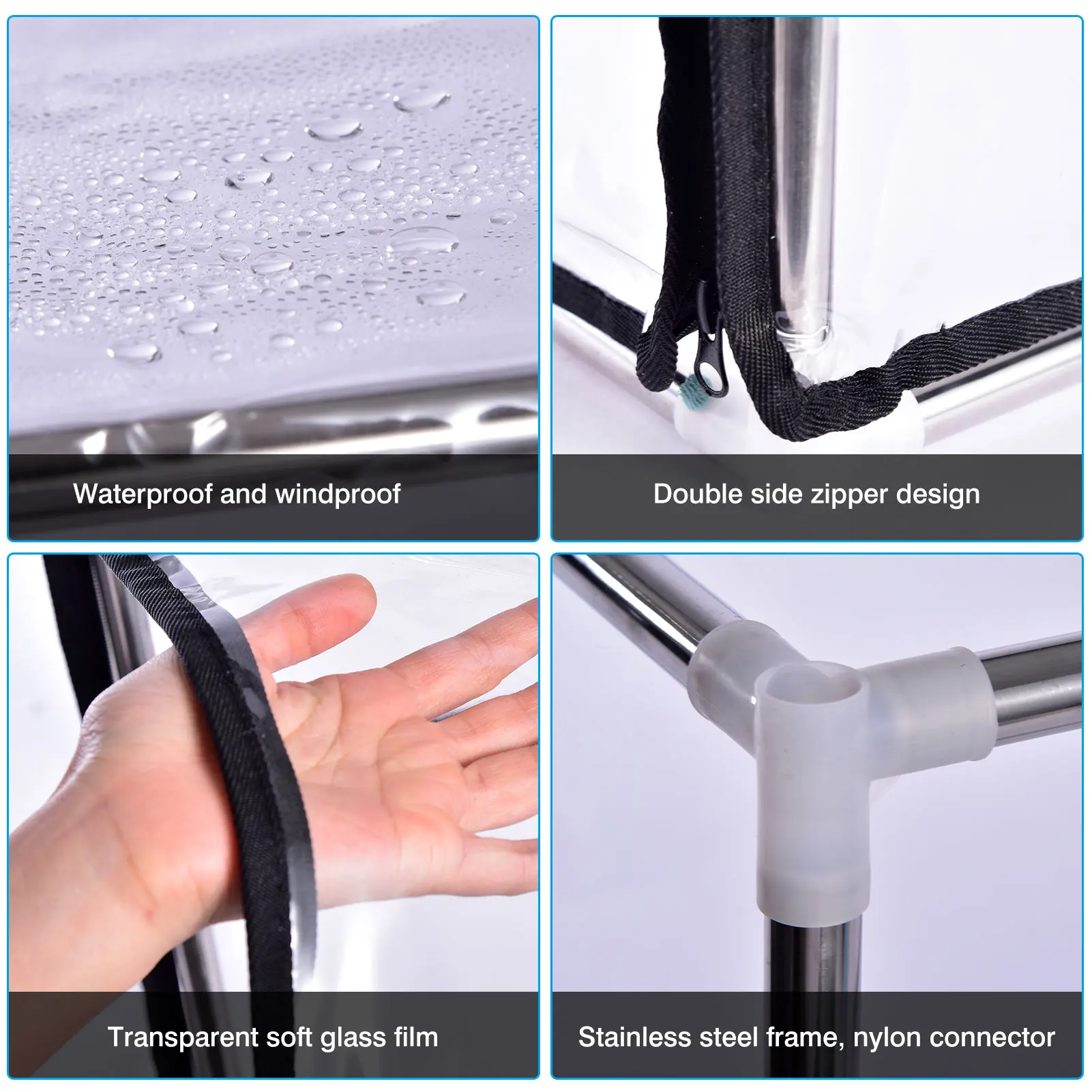 Waterproof and windproof

Double side zipper design

Transparent soft glass film

Stainless steel frame, nylon connector