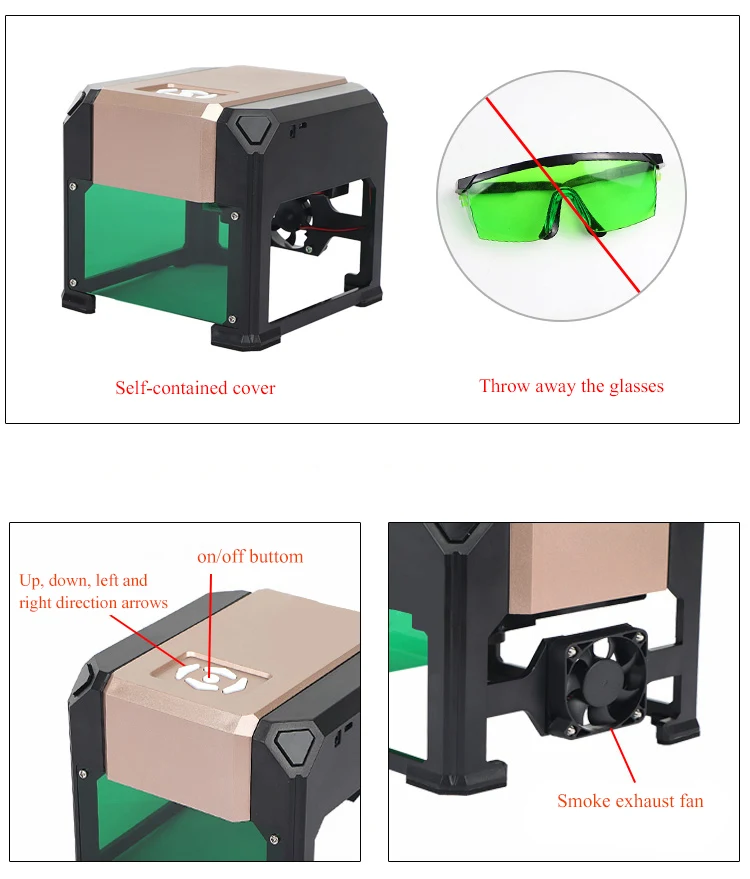 Self-contained cover

Throw away the glasses

Up, down, left and right direction arrows

on/off buttom

Smoke exhaust fan