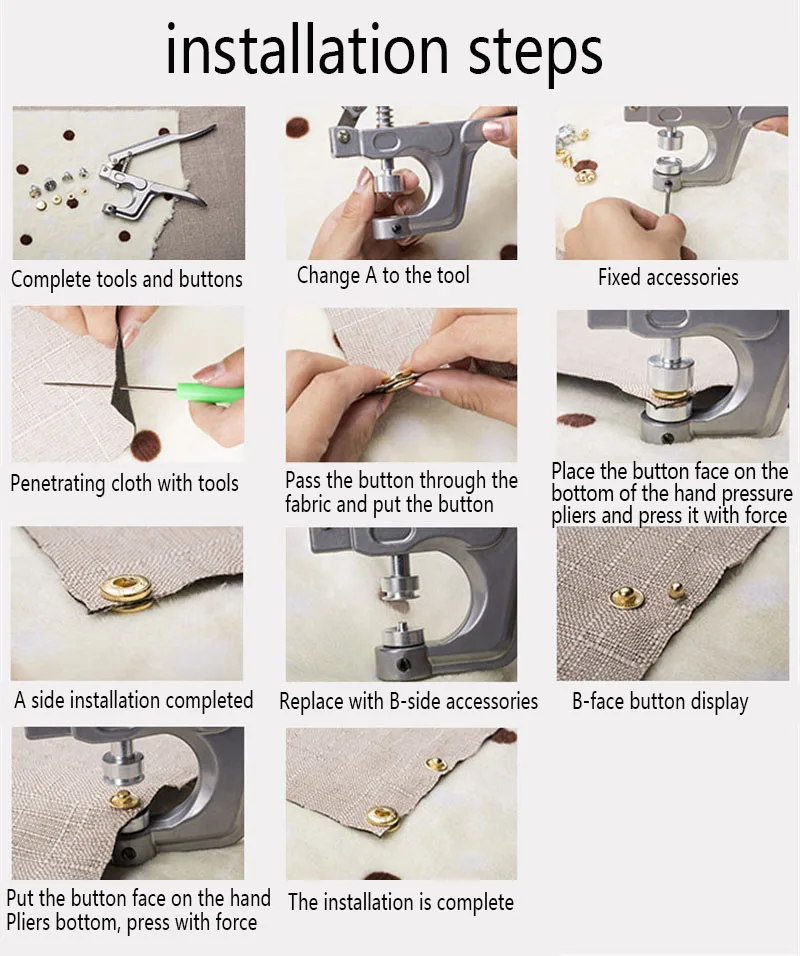 installation steps

Complete tools and buttons

Change A to the tool

Fixed accessories

Penetrating cloth with tools

Pass the button through the fabric and put the button

Place the button face on the bottom of the hand pressure pliers and press it with force

A side installation completed

Replace with B-side accessories

B-face button display

Put the button face on the hand Pliers bottom, press with force

The installation is complete